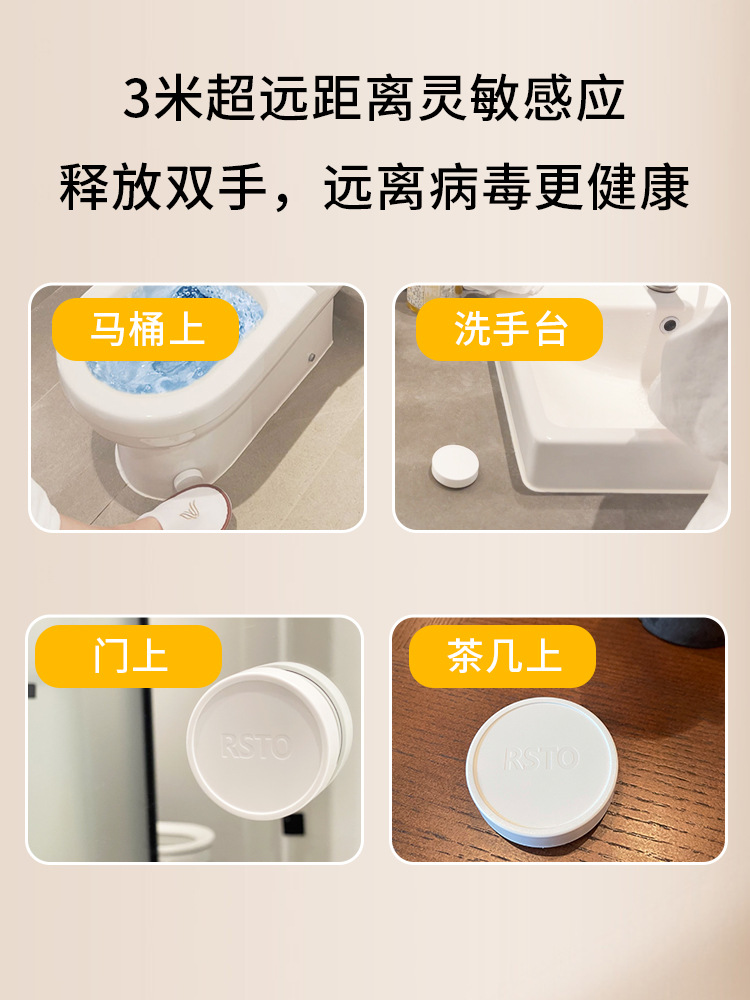 3米超远距离灵敏感应
释放双手，远离病毒更健康

马桶上

洗手台

门上

RSTO

茶几上

RSTO