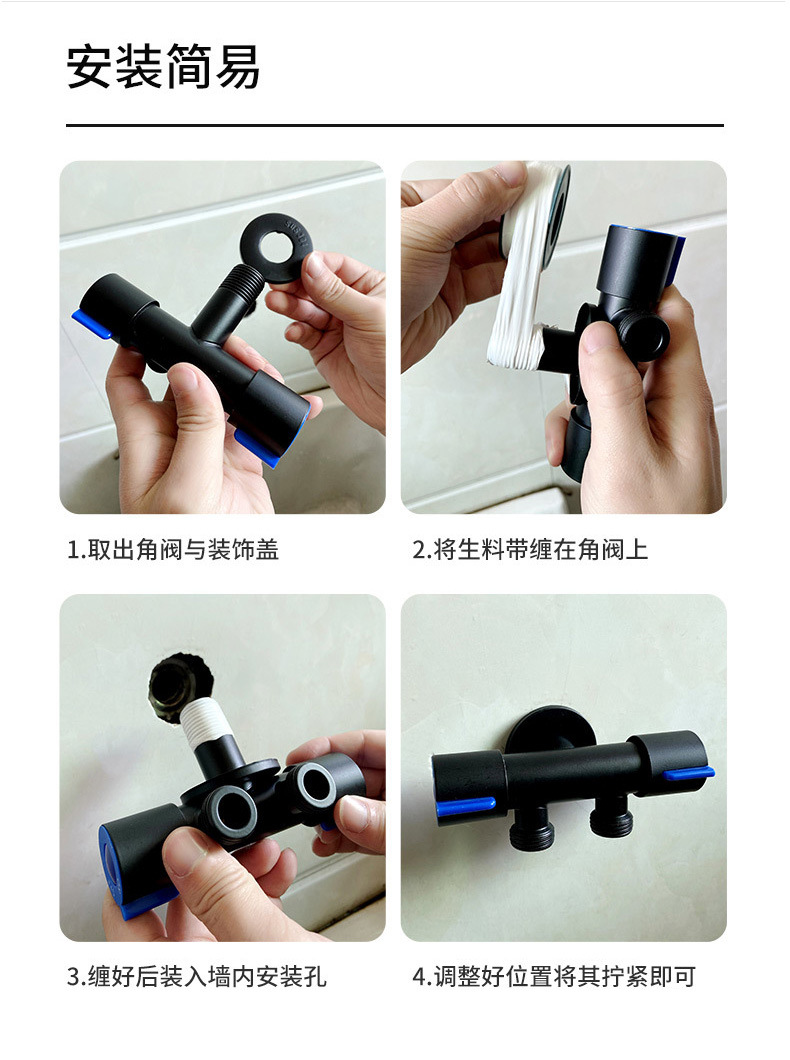 安装简易

1.取出角阀与装饰盖

2.将生料带缠在角阀上

3.缠好后装入墙内安装孔

4.调整好位置将其拧紧即可