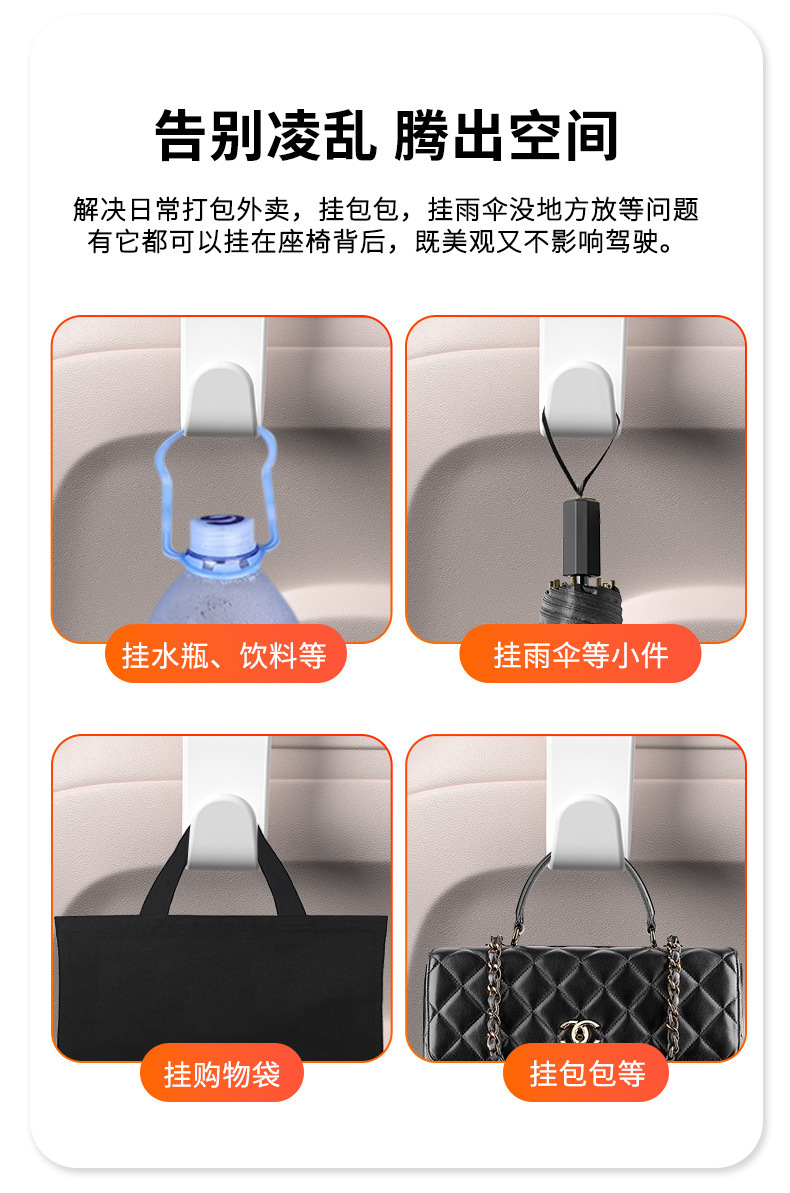 告别凌乱 腾出空间

解决日常打包外卖，挂包包，挂雨伞没地方放等问题
有它都可以挂在座椅背后，既美观又不影响驾驶。

挂水瓶、饮料等

挂雨伞等小件

挂购物袋

挂包包等