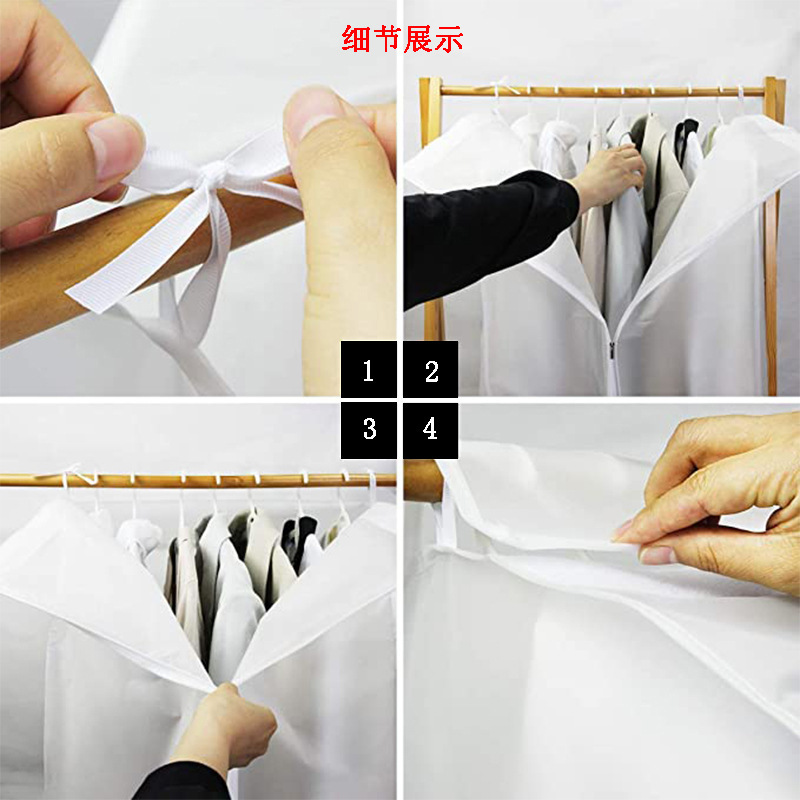 细节展示

1 2
3 4