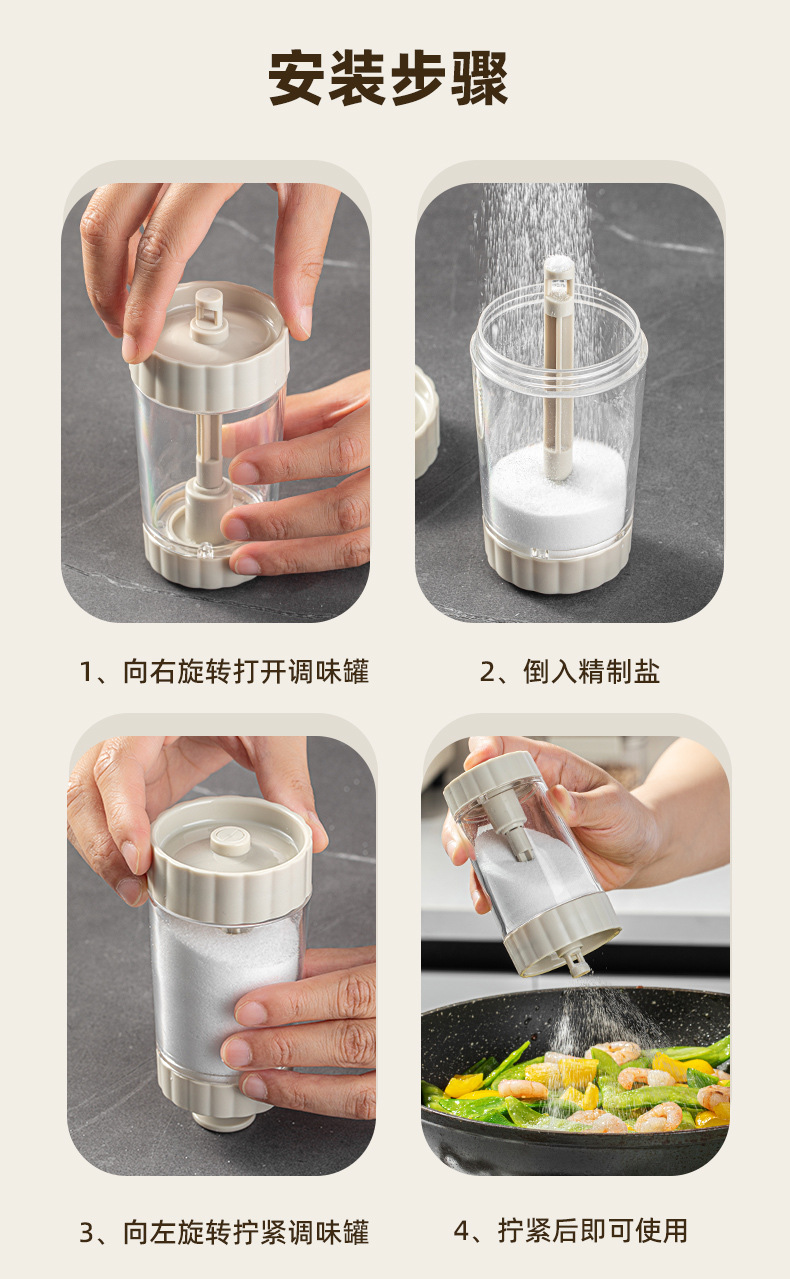 安装步骤

1、向右旋转打开调味罐

2、倒入精制盐

3、向左旋转拧紧调味罐

4、拧紧后即可使用