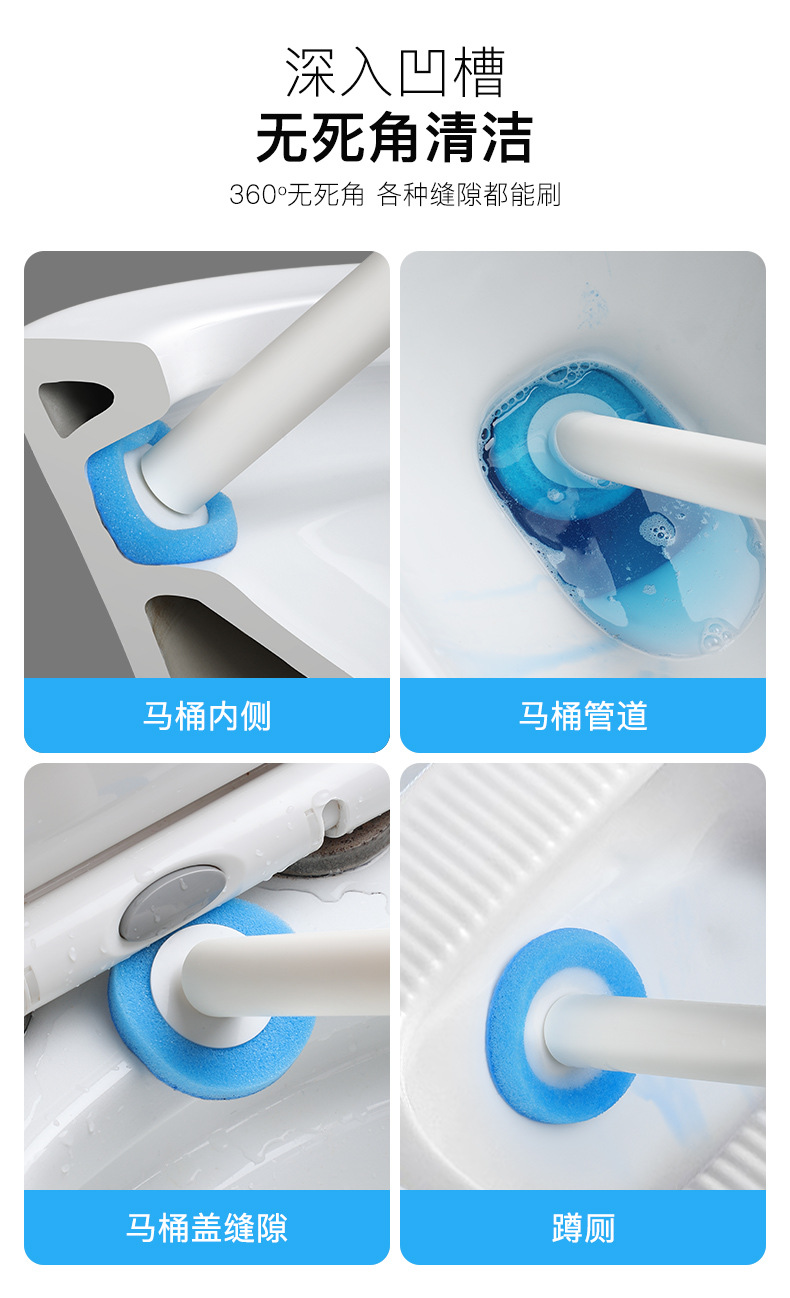 深入凹槽
无死角清洁
360°无死角 各种缝隙都能刷

马桶内侧

马桶管道

马桶盖缝隙

蹲厕