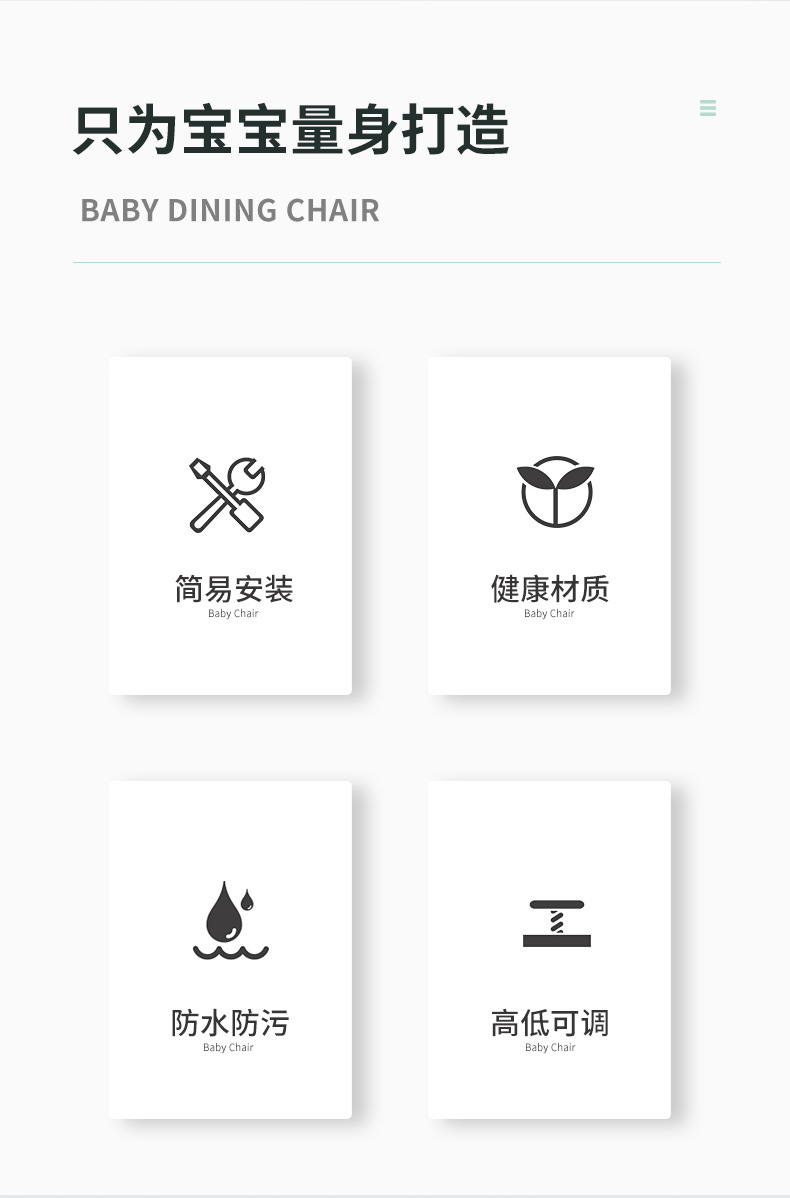 只为宝宝量身打造

BABY DINING CHAIR

简易安装
Baby Chair

健康材质
Baby Chair

防水防污
Baby Chair

高低可调
Baby Chair