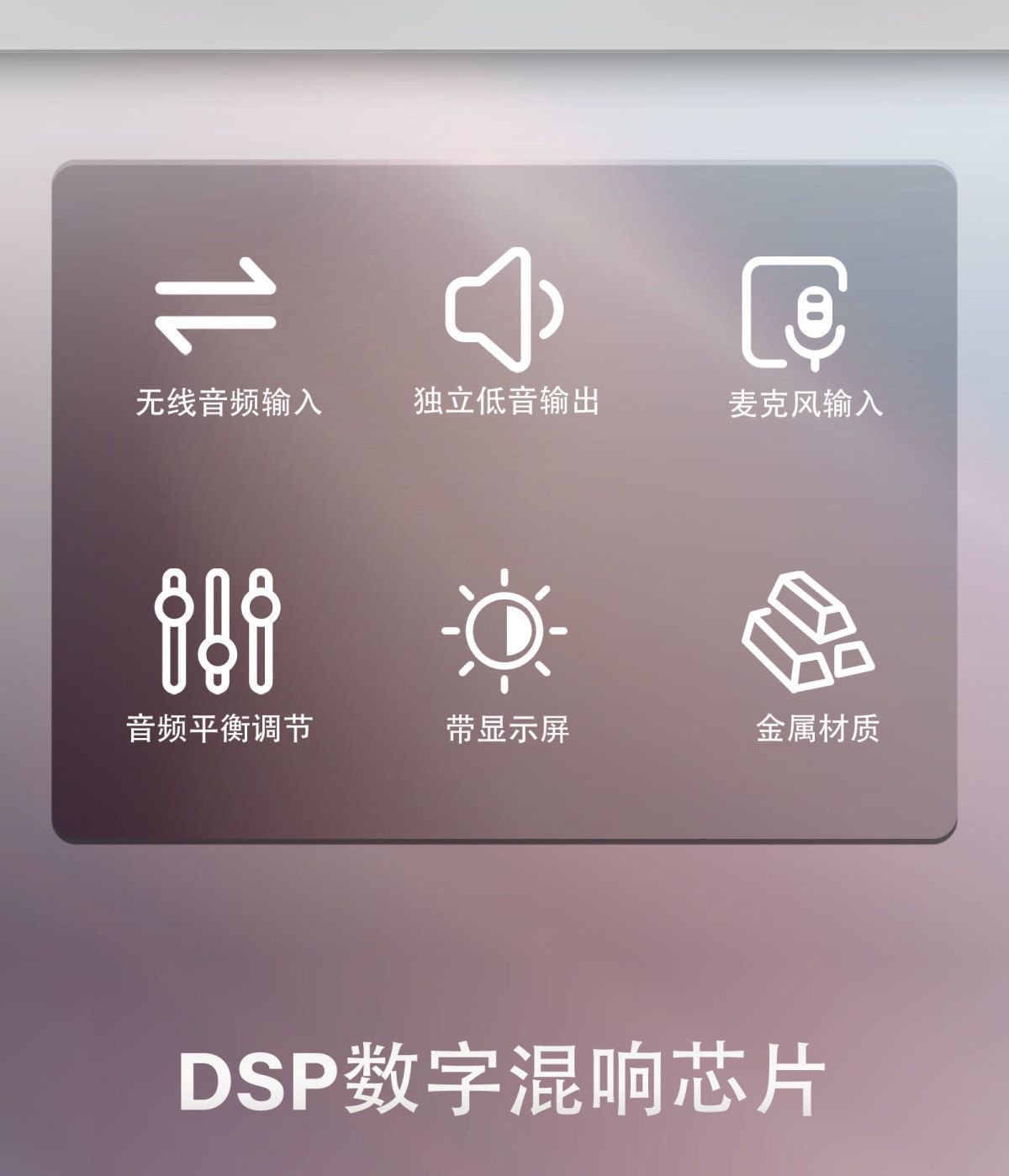 无线音频输入

独立低音输出

麦克风输入

音频平衡调节

带显示屏

金属材质

DSP数字混响芯片