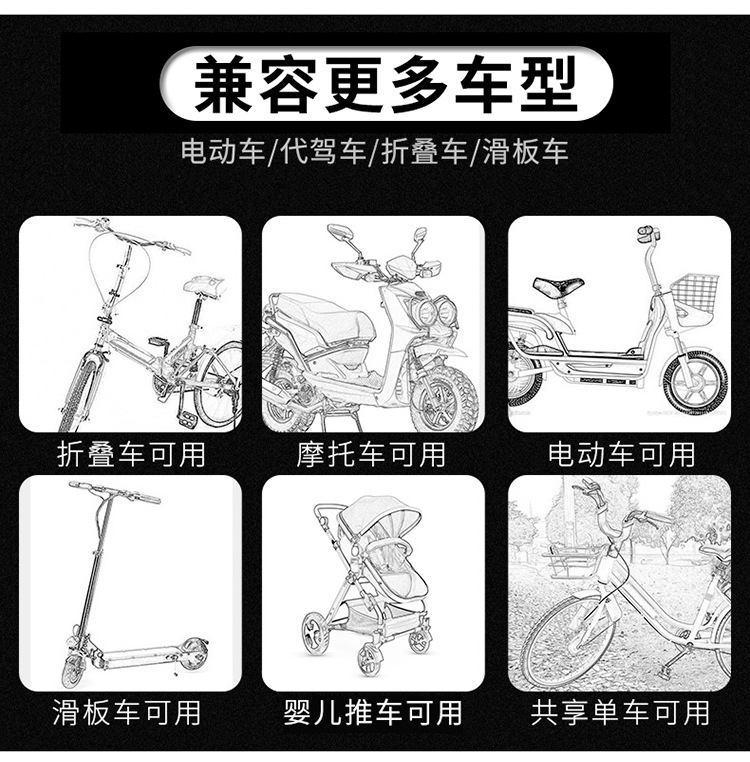 兼容更多车型

电动车/代驾车/折叠车/滑板车

折叠车可用

摩托车可用

电动车可用

滑板车可用

婴儿推车可用

共享单车可用