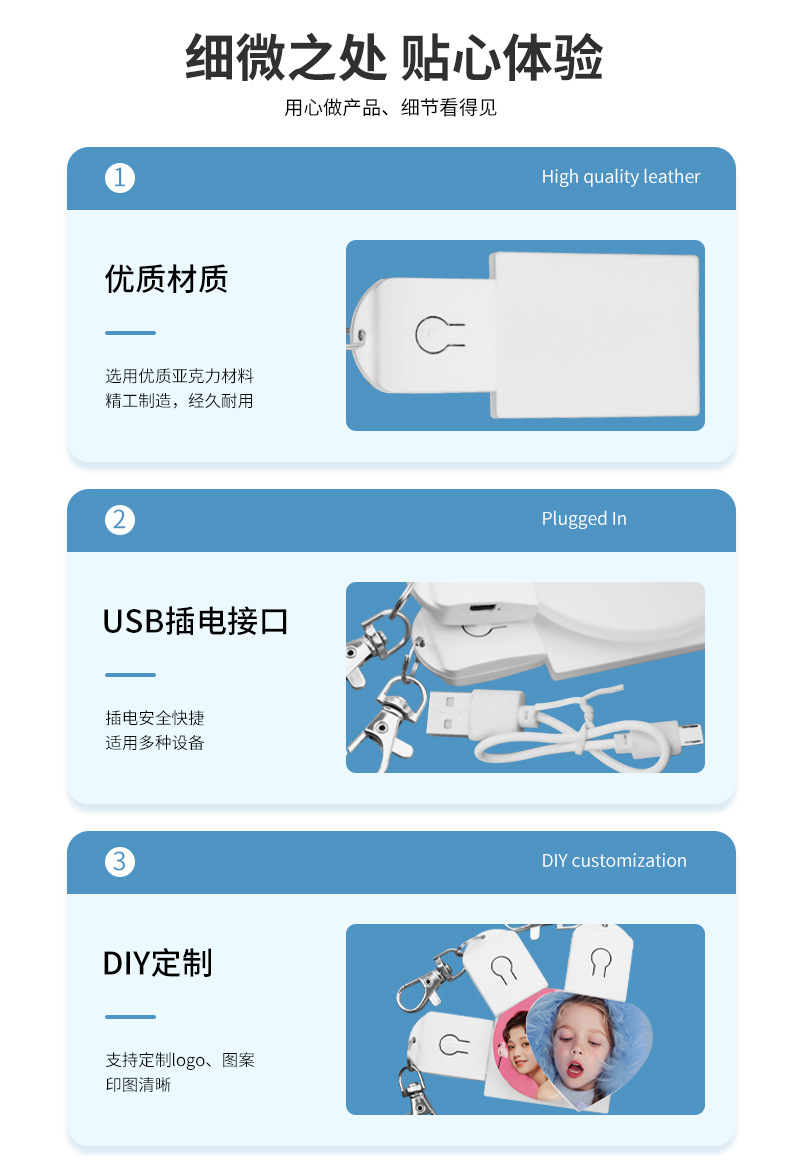 细微之处 贴心体验

用心做产品、细节看得见

1

High quality leather

优质材质

选用优质亚克力材料
精工制造，经久耐用

2

Plugged In

USB插电接口

插电安全快捷
适用多种设备

3

DIY customization

DIY定制

支持定制logo、图案
印图清晰