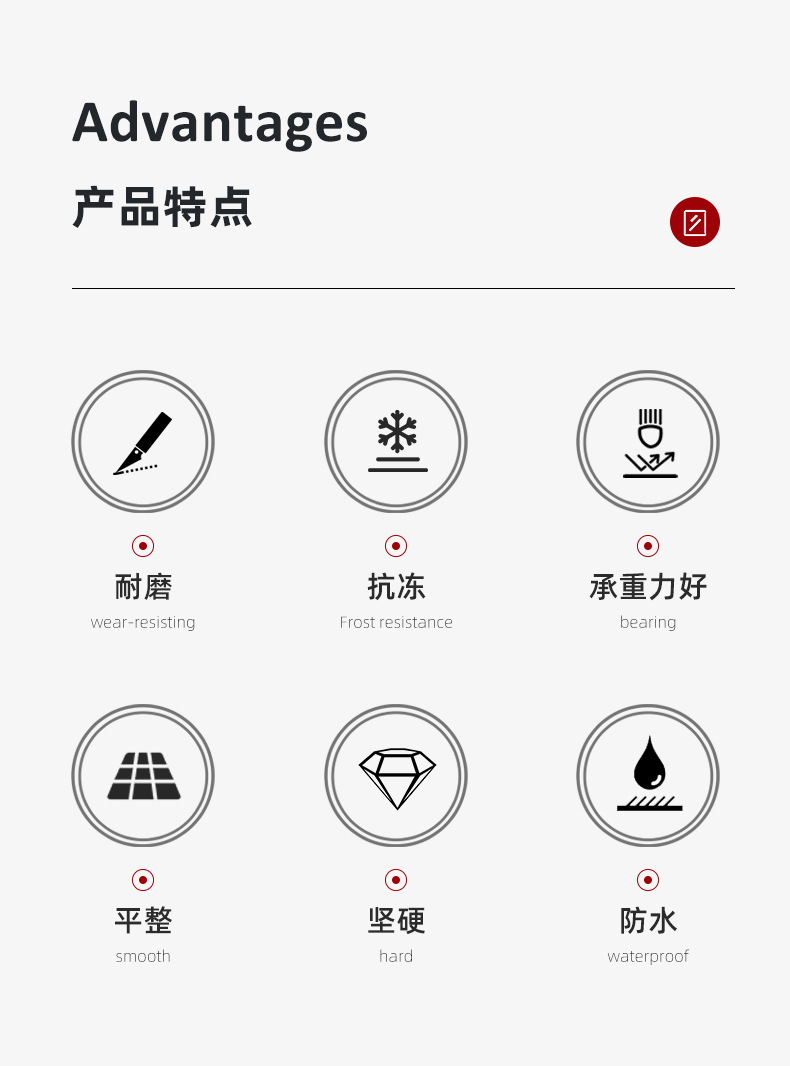 Advantages

产品特点

耐磨
wear-resisting

抗冻
Frost resistance

承重力好
bearing

平整
smooth

坚硬
hard

防水
waterproof