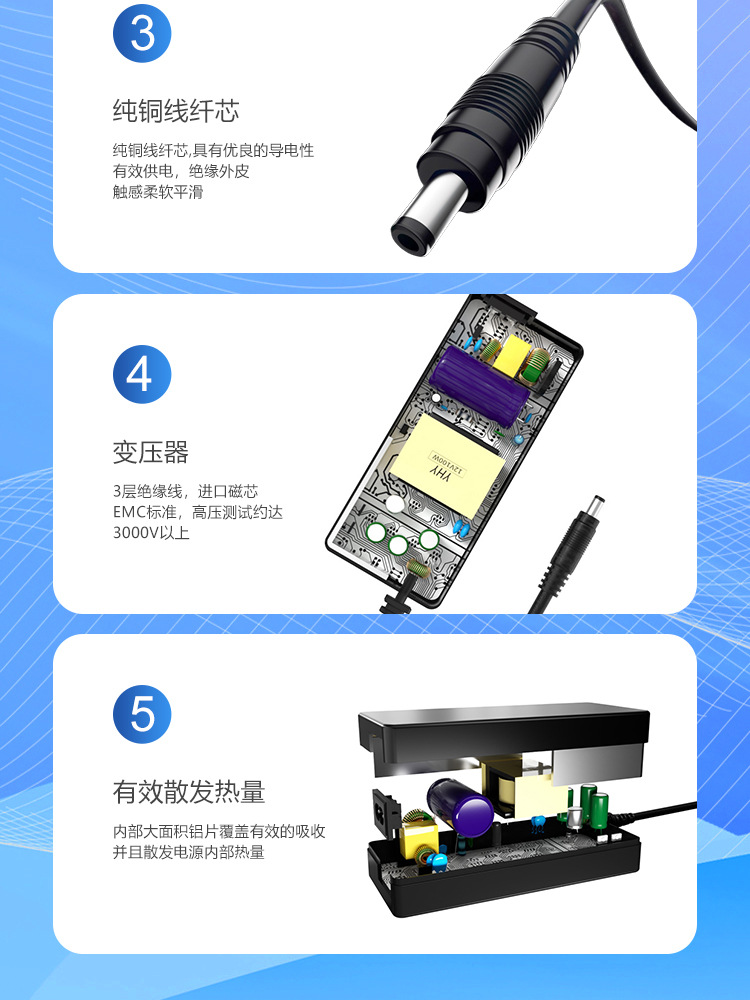 3

纯铜线纤芯

纯铜线纤芯,具有优良的导电性
有效供电，绝缘外皮
触感柔软平滑

4

变压器

3层绝缘线，进口磁芯
EMC标准，高压测试约达
3000V以上

YHY
12V100W

5

有效散发热量

内部大面积铝片覆盖有效的吸收
并且散发电源内部热量