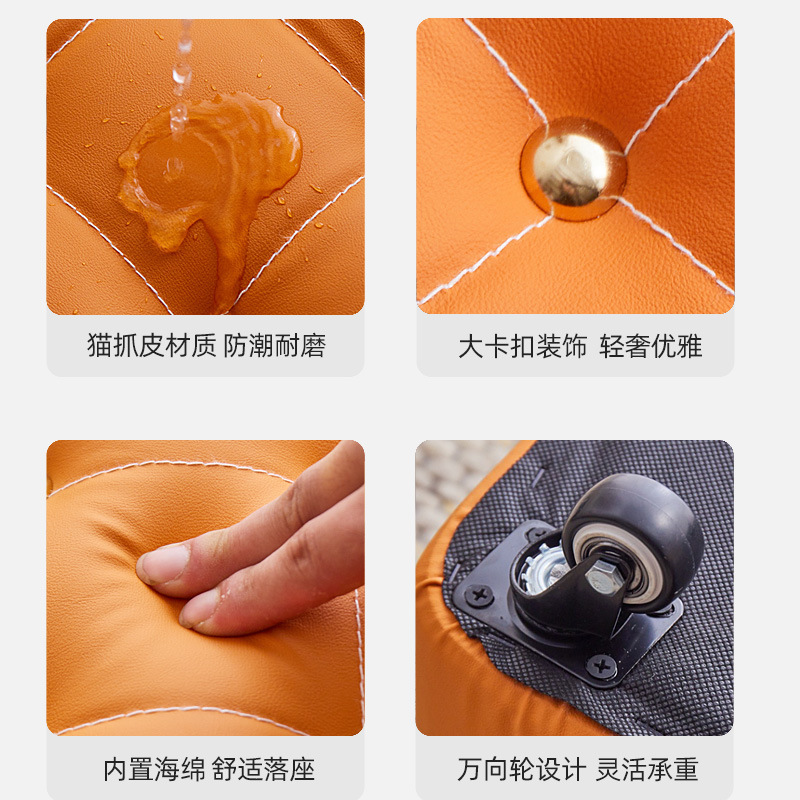 猫抓皮材质 防潮耐磨

大卡扣装饰 轻奢优雅

内置海绵 舒适落座

万向轮设计 灵活承重