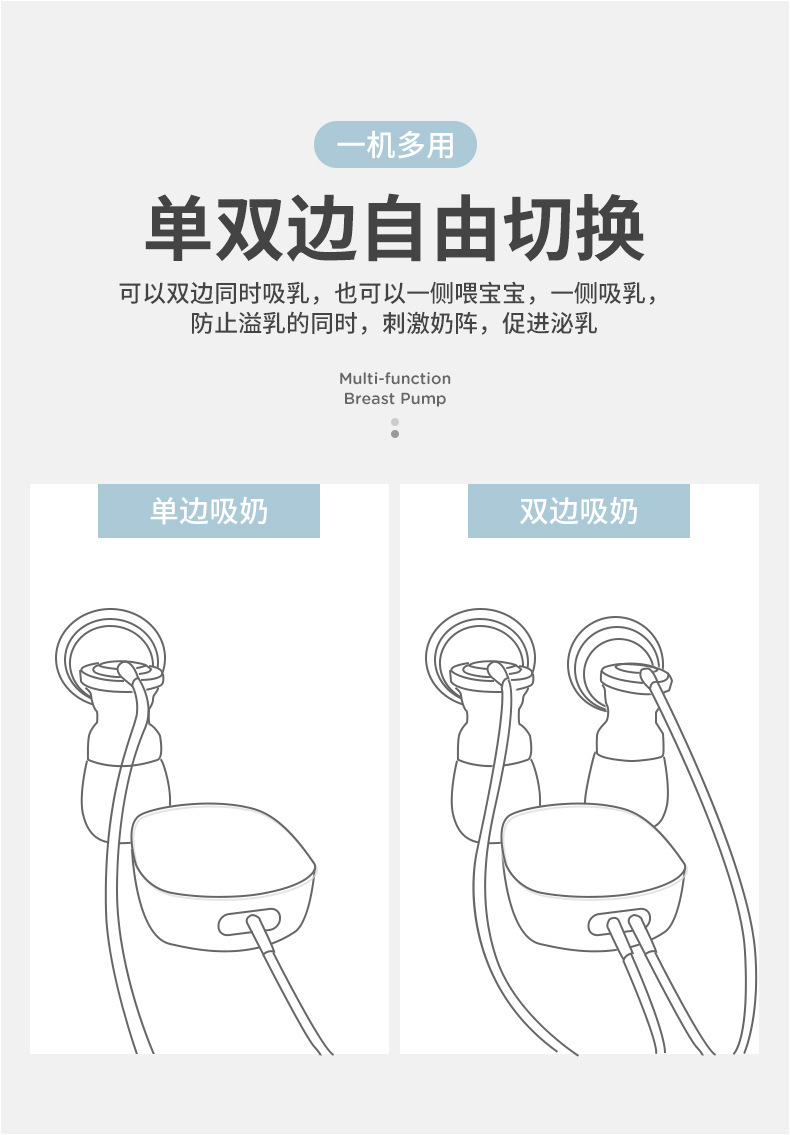 一机多用

单双边自由切换

可以双边同时吸乳，也可以一侧喂宝宝，一侧吸乳，防止溢乳的同时，刺激奶阵，促进泌乳

Multi-function
Breast Pump

单边吸奶

双边吸奶