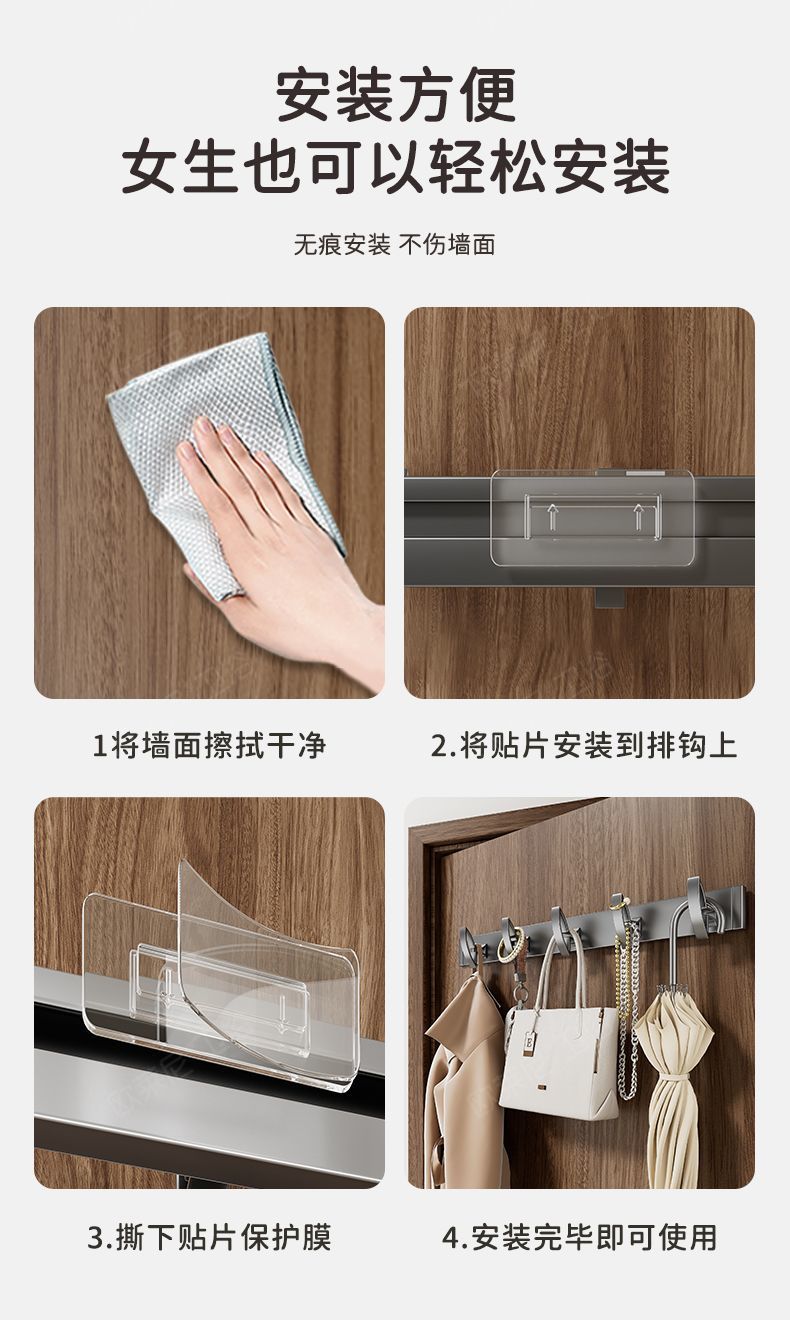 安装方便
女生也可以轻松安装

无痕安装 不伤墙面

1将墙面擦拭干净

2.将贴片安装到排钩上

3.撕下贴片保护膜

4.安装完毕即可使用