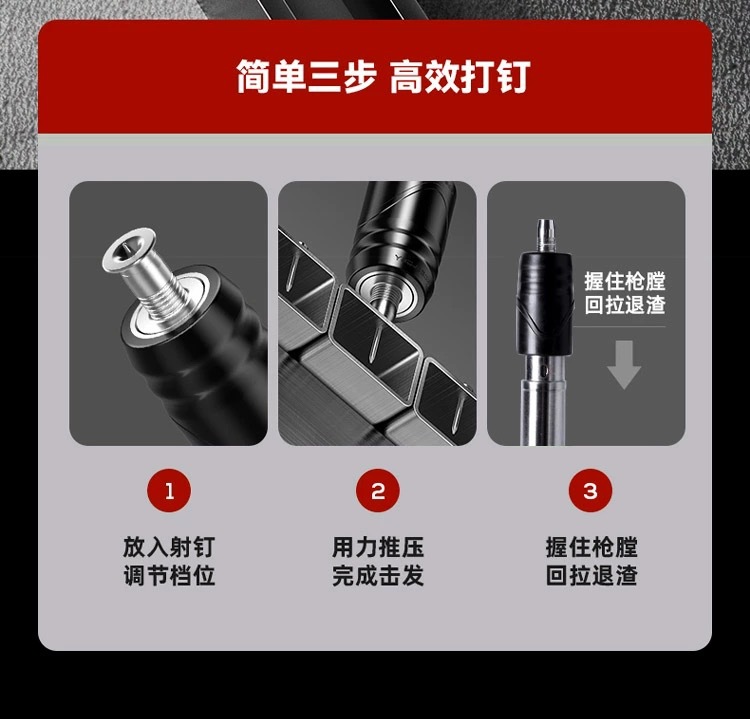 简单三步 高效打钉

握住枪膛
回拉退渣

1

放入射钉
调节档位

2

用力推压
完成击发

3

握住枪膛
回拉退渣