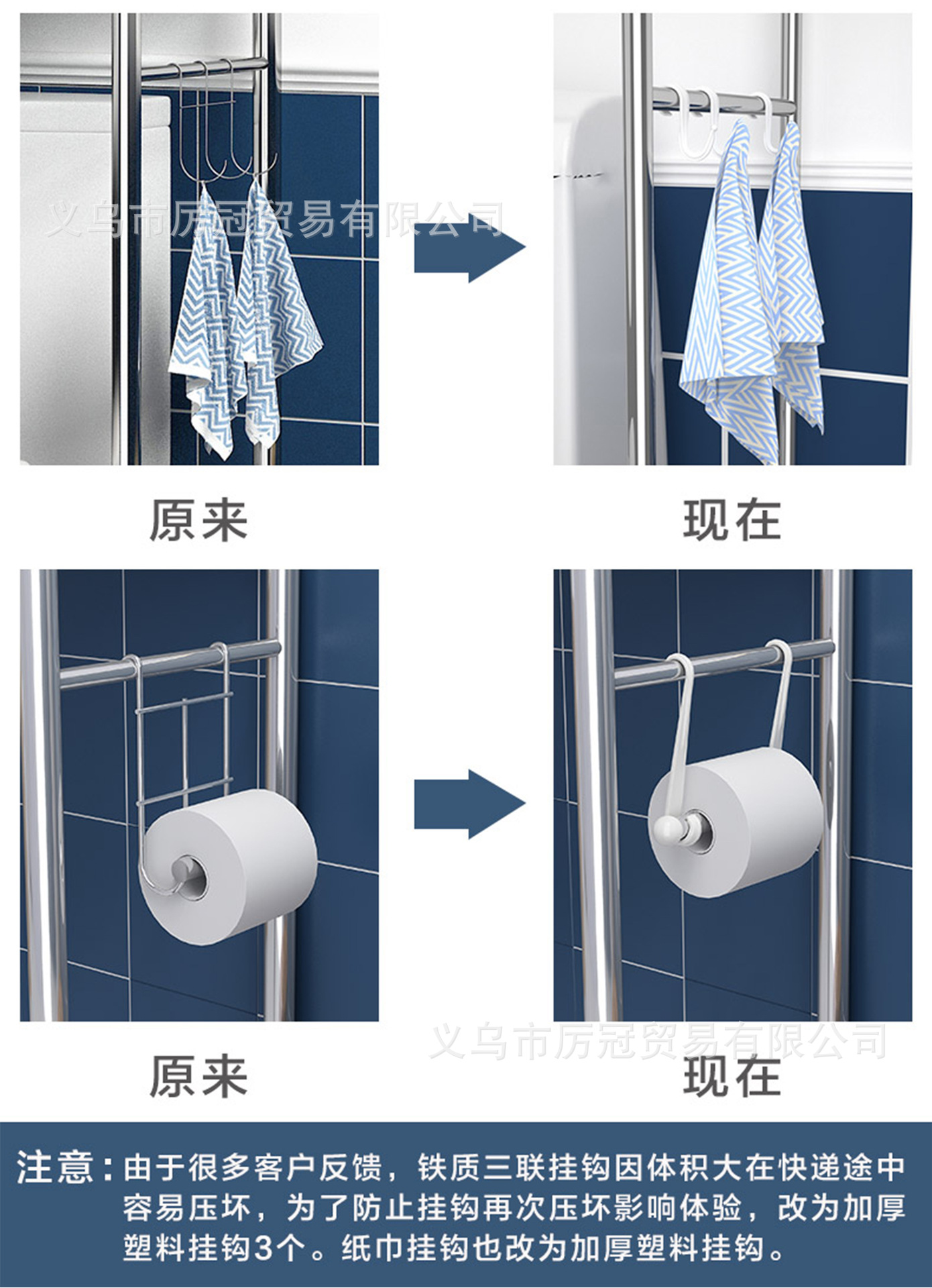 义乌市厉冠贸易有限公司

原来

现在

原来

义乌市厉冠贸易有限公司

现在

注意：由于很多客户反馈，铁质三联挂钩因体积大在快递途中容易压坏，为了防止挂钩再次压坏影响体验，改为加厚塑料挂钩3个。纸巾挂钩也改为加厚塑料挂钩。