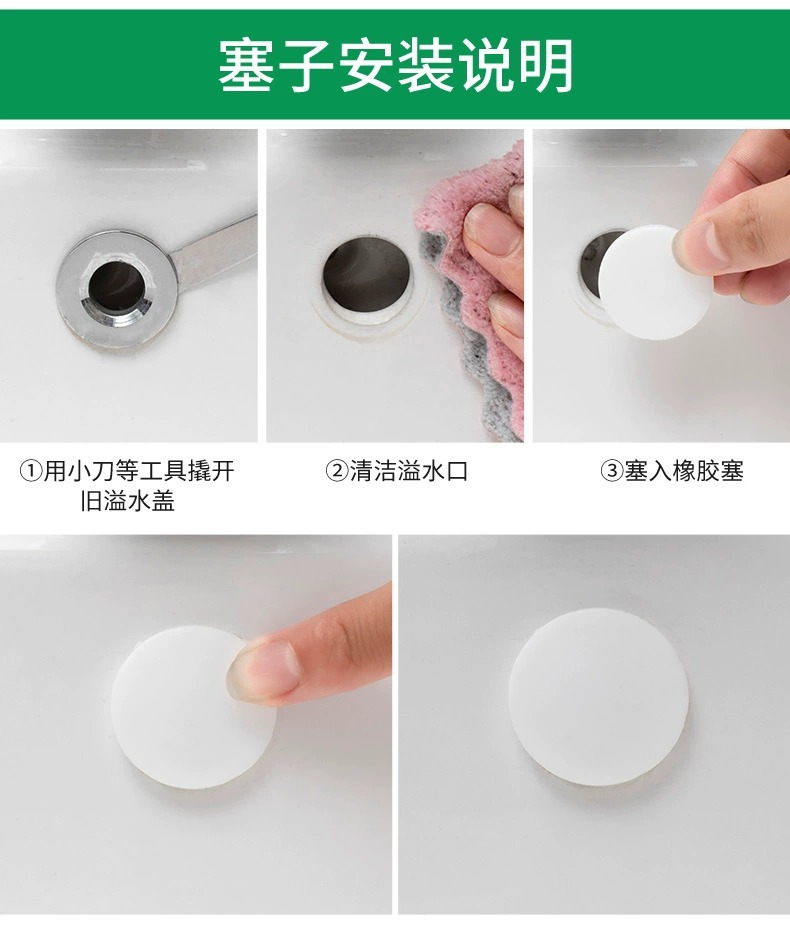 塞子安装说明

①用小刀等工具撬开旧溢水盖

②清洁溢水口

③塞入橡胶塞