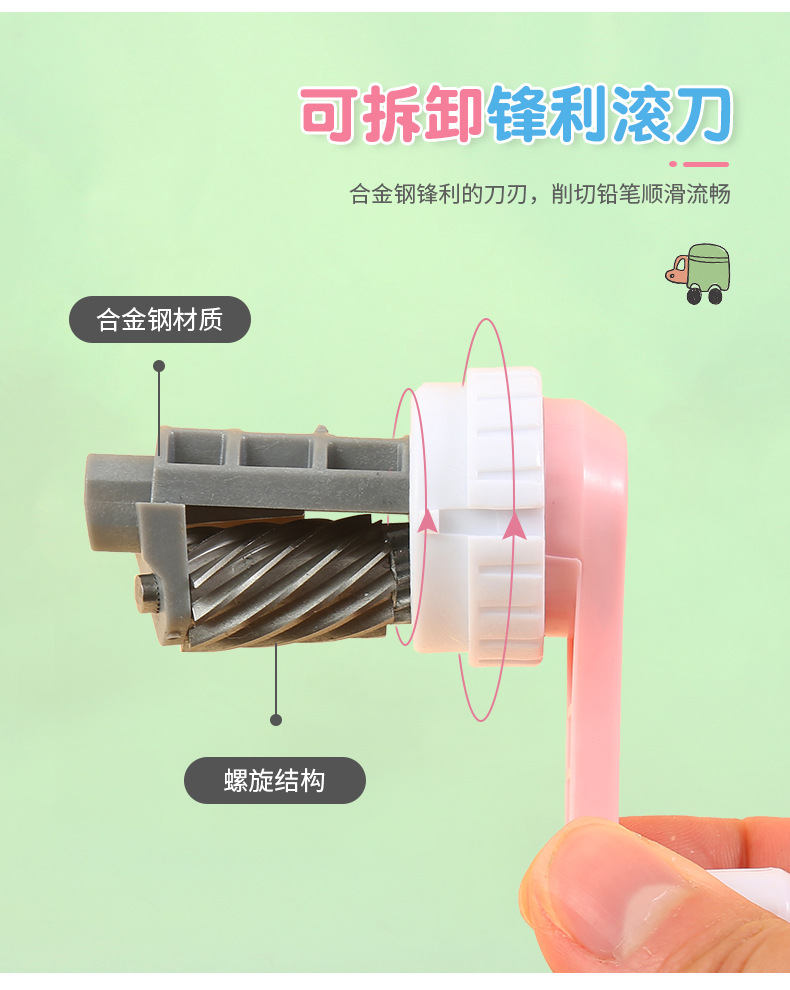 可拆卸锋利滚刀

合金钢锋利的刀刃，削切铅笔顺滑流畅

合金钢材质

螺旋结构