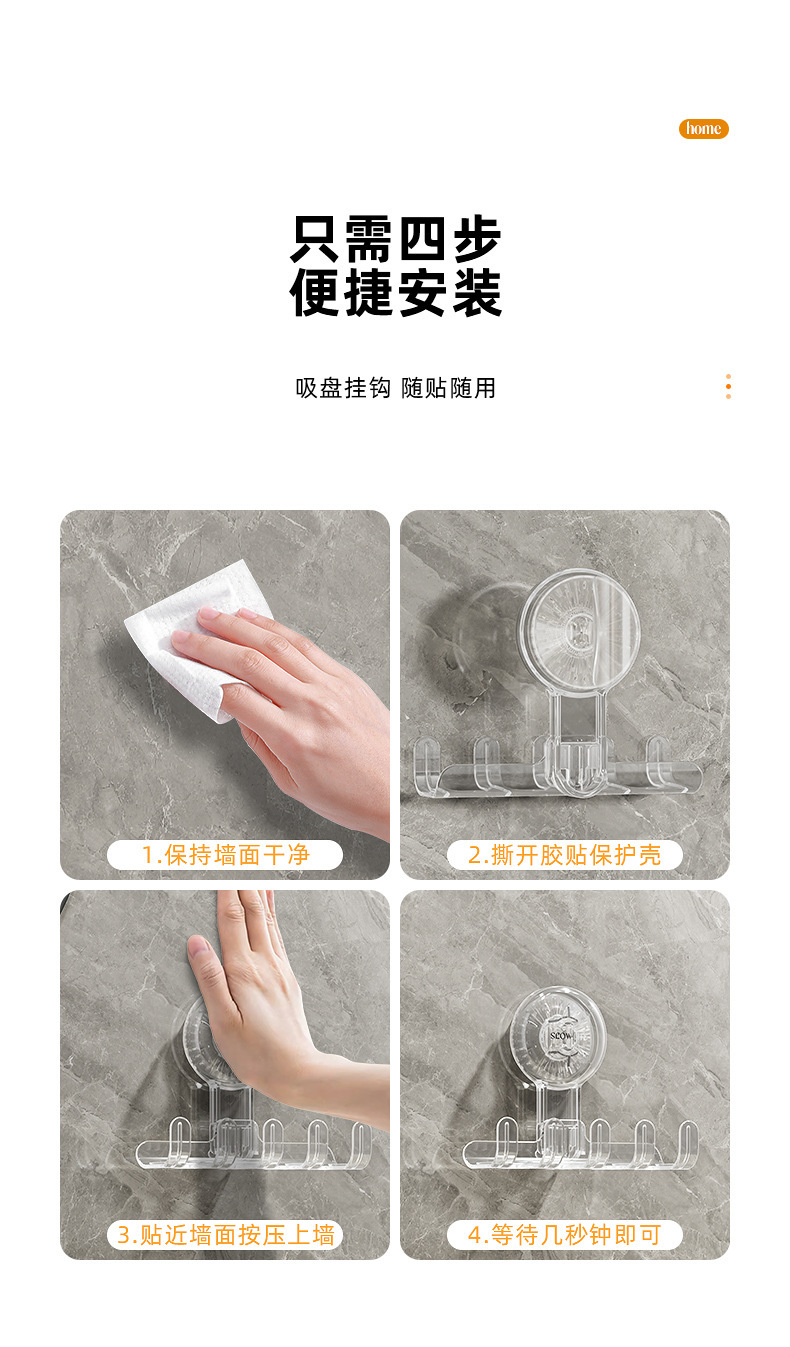 home

只需四步
便捷安装

吸盘挂钩 随贴随用

1.保持墙面干净

2.撕开胶贴保护壳

3.贴近墙面按压上墙

4.等待几秒钟即可