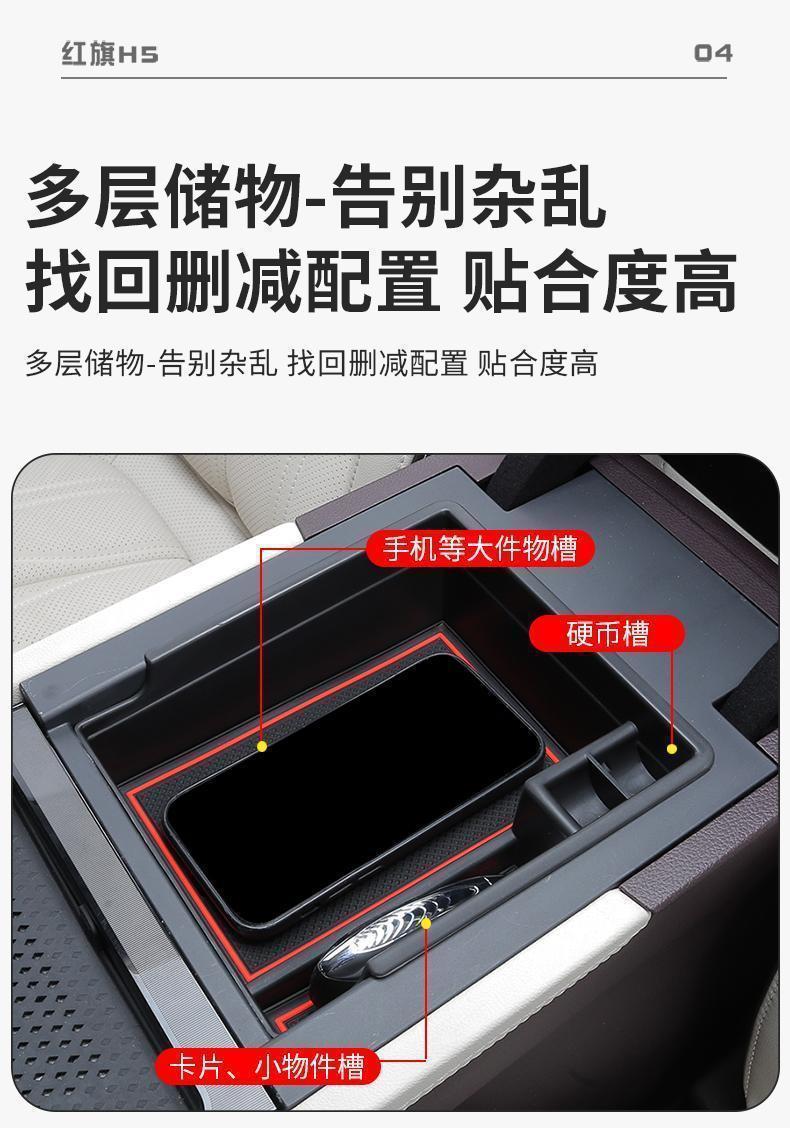 红旗H5

04

多层储物-告别杂乱
找回删减配置 贴合度高

多层储物-告别杂乱 找回删减配置 贴合度高

手机等大件物槽

硬币槽

卡片、小物件槽