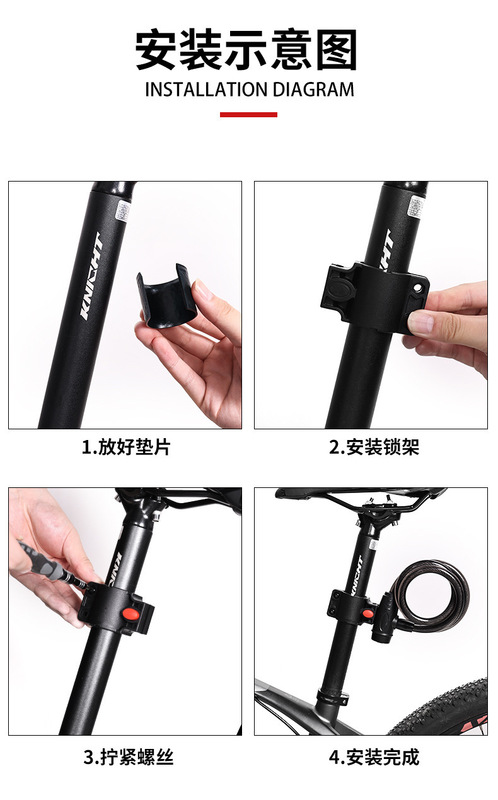 安装示意图
INSTALLATION DIAGRAM

KNIGHT

1.放好垫片

KNIGHT

2.安装锁架

KNIGHT

3.拧紧螺丝

KNIGHT

4.安装完成