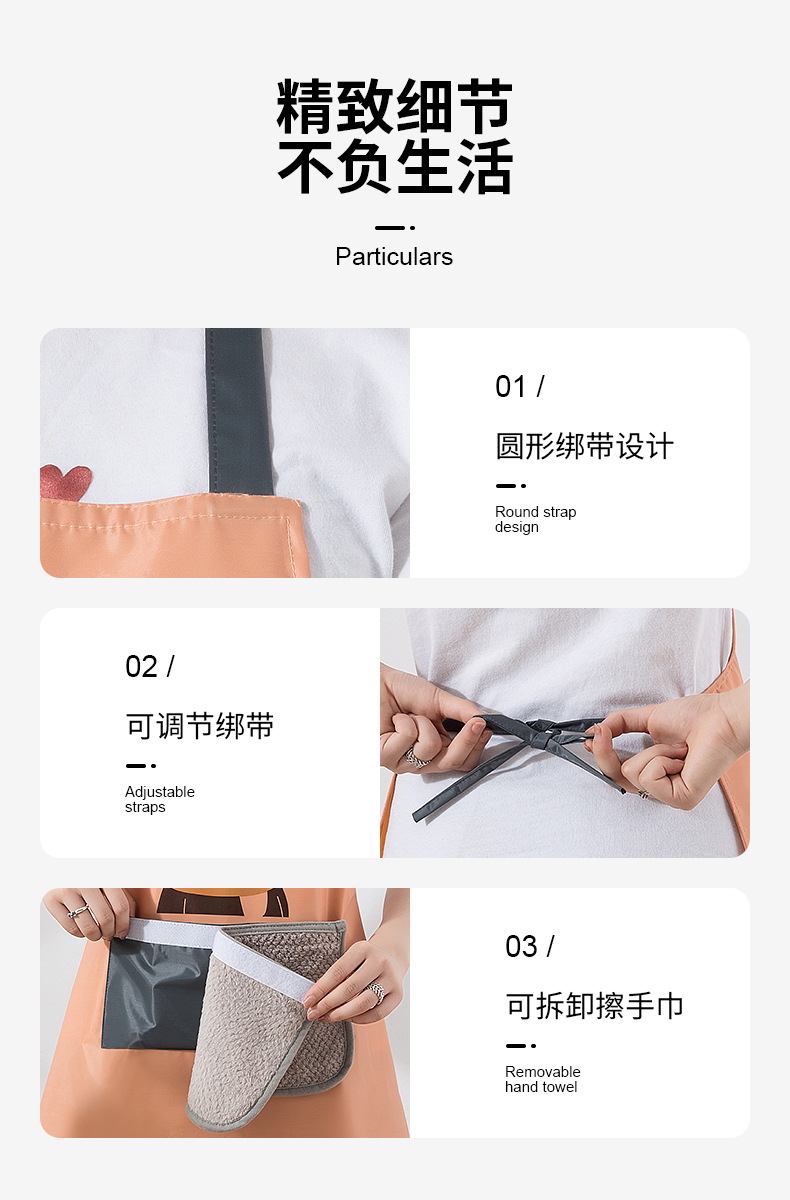 精致细节
不负生活

Particulars

01 /

圆形绑带设计

Round strap design

02 /

可调节绑带

Adjustable straps

03 /

可拆卸擦手巾

Removable hand towel