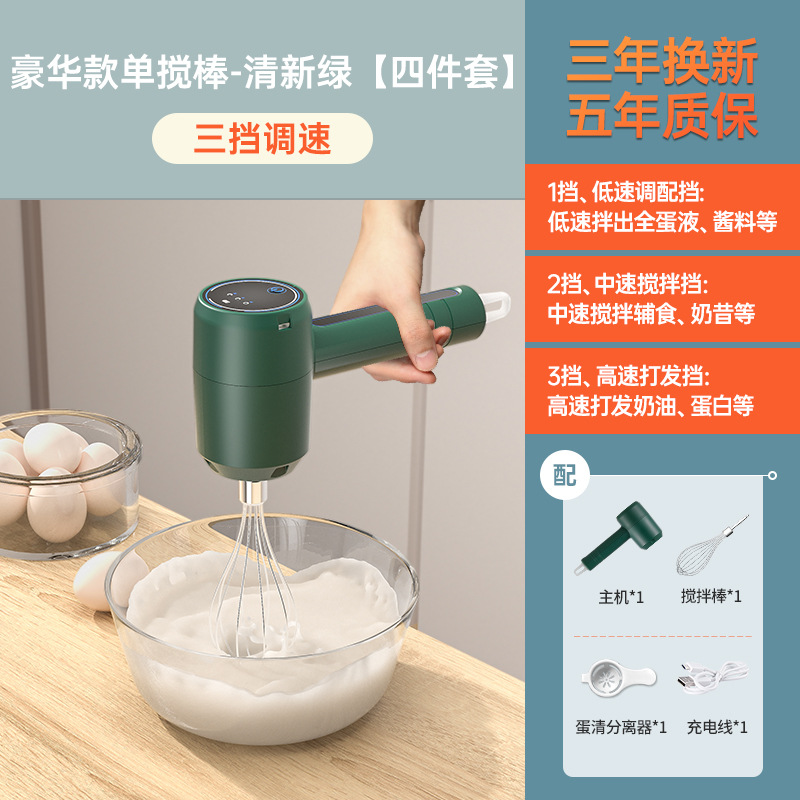 豪华款单搅棒-清新绿【四件套】

三挡调速

三年换新
五年质保

1挡、低速调配挡:
低速拌出全蛋液、酱料等

2挡、中速搅拌挡:
中速搅拌辅食、奶昔等

3挡、高速打发挡:
高速打发奶油、蛋白等

配

主机*1

搅拌棒*1

蛋清分离器*1

充电线*1