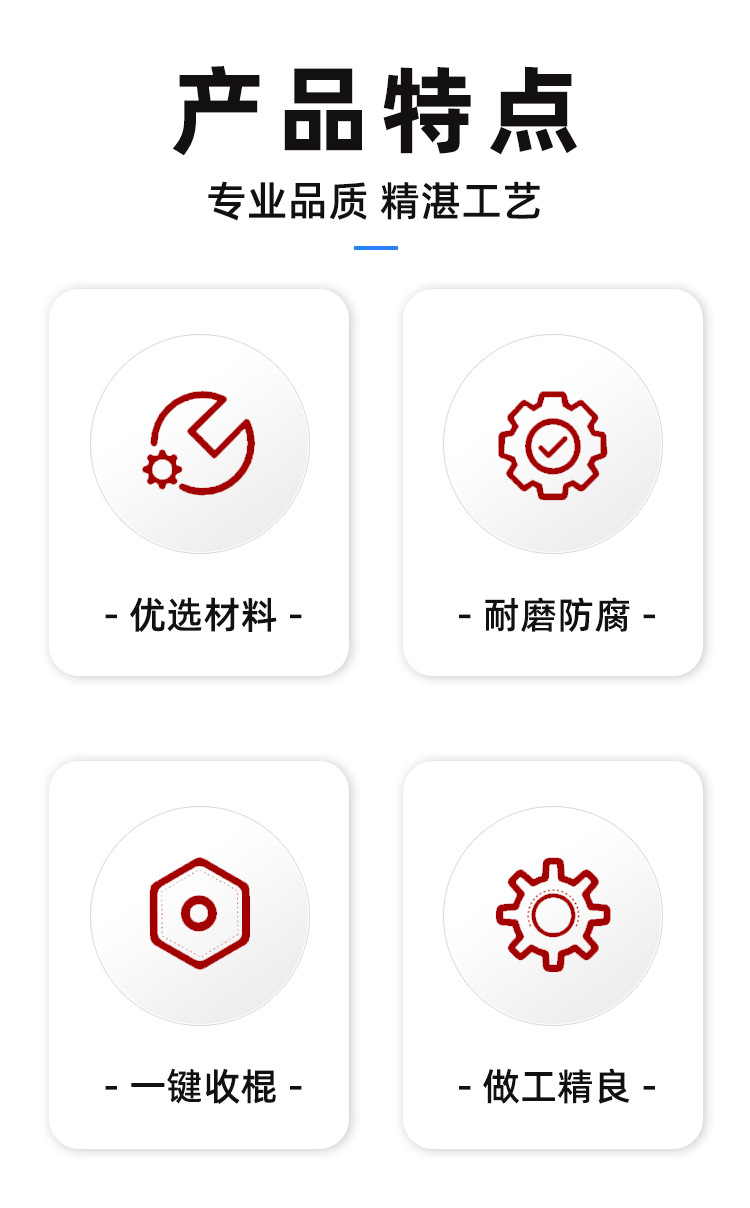 产品特点

专业品质 精湛工艺

- 优选材料 -

- 耐磨防腐 -

- 一键收棍 -

- 做工精良 -