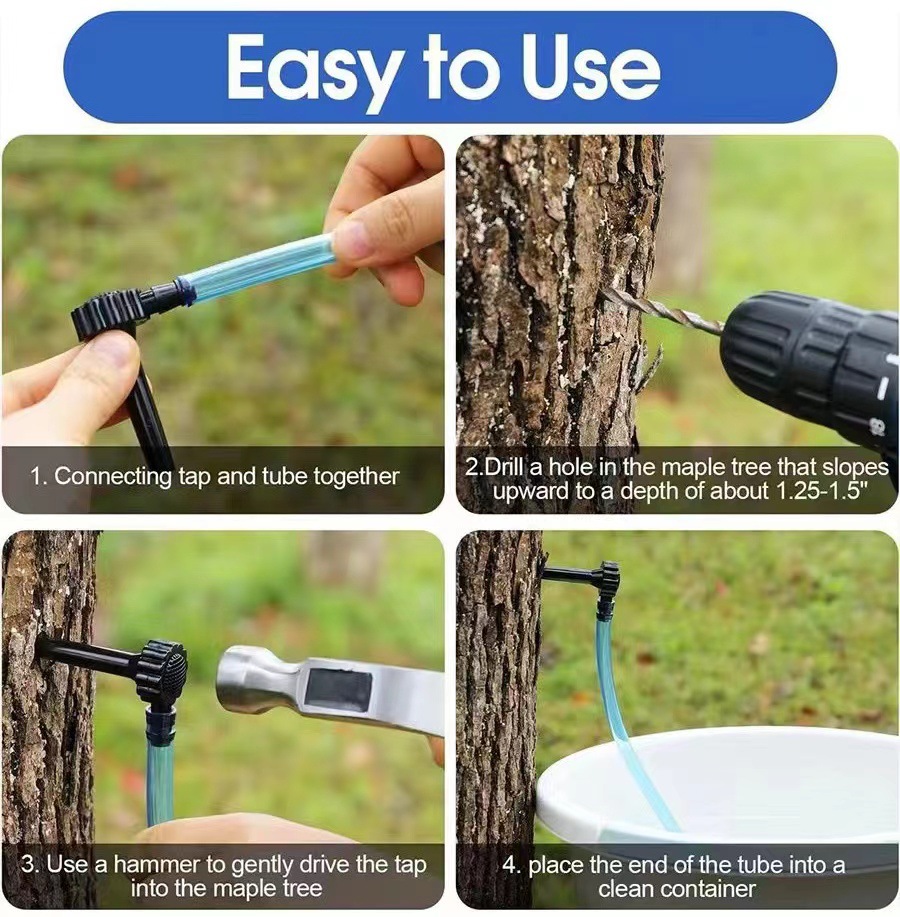 Easy to Use

1. Connecting tap and tube together

2.Drill a hole in the maple tree that slopes upward to a depth of about 1.25-1.5"

3. Use a hammer to gently drive the tap into the maple tree

4. place the end of the tube into a clean container