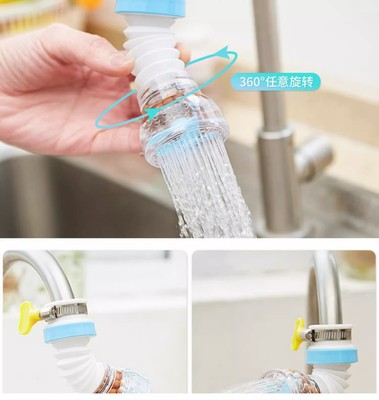 360°任意旋转