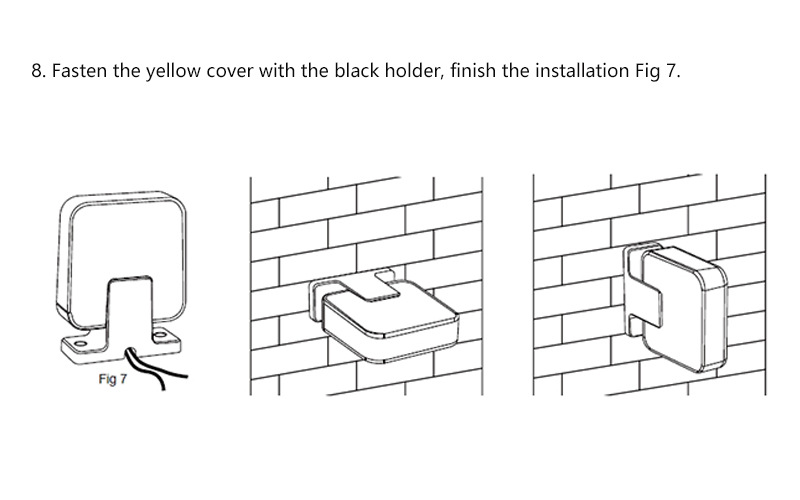 8. Fasten the yellow cover with the black holder, finish the installation Fig 7.

Fig 7