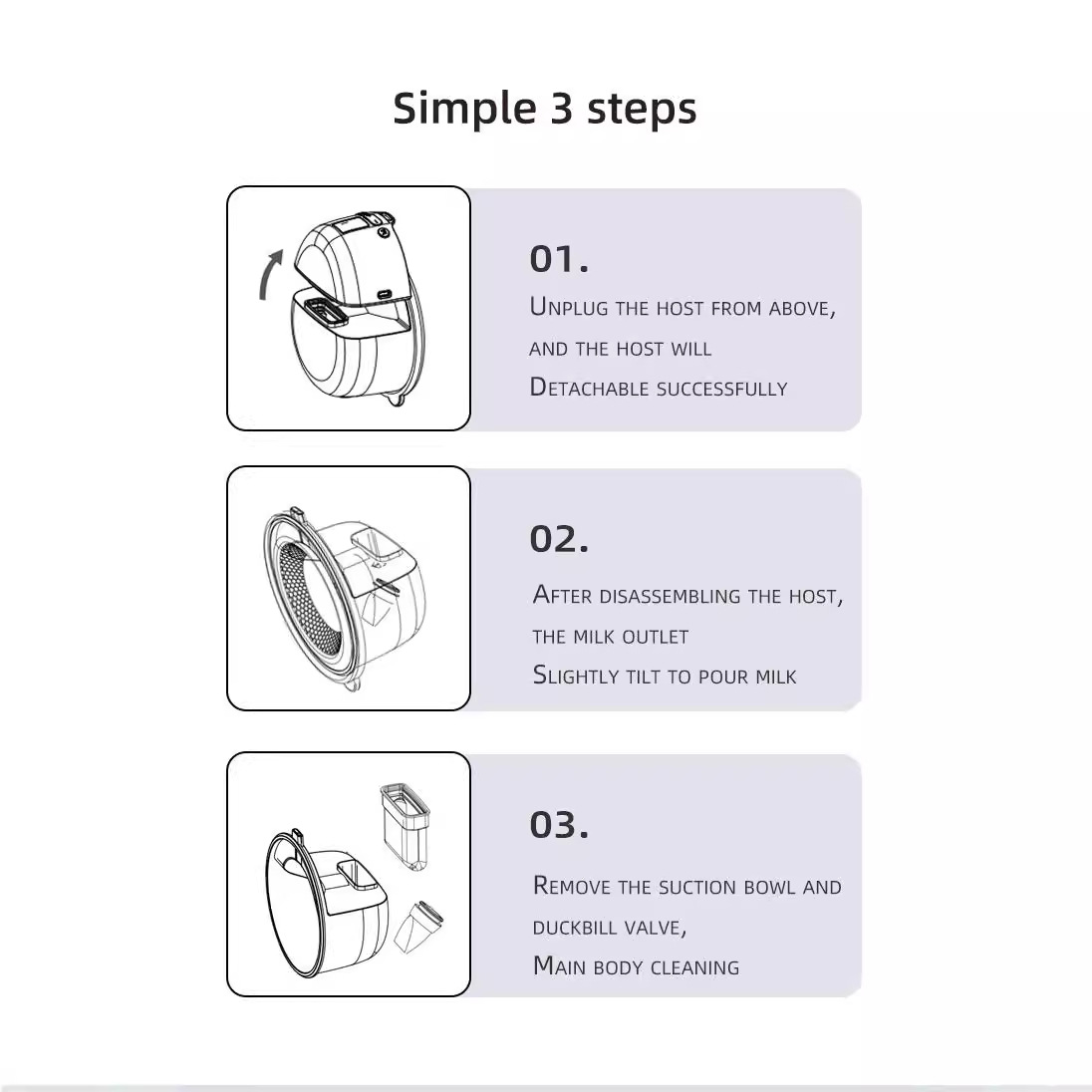 Simple 3 steps

01.
Unplug the host from above, and the host will Detachable successfully

02.
After disassembling the host, the milk outlet Slightly tilt to pour milk

03.
Remove the suction bowl and duckbill valve, Main body cleaning