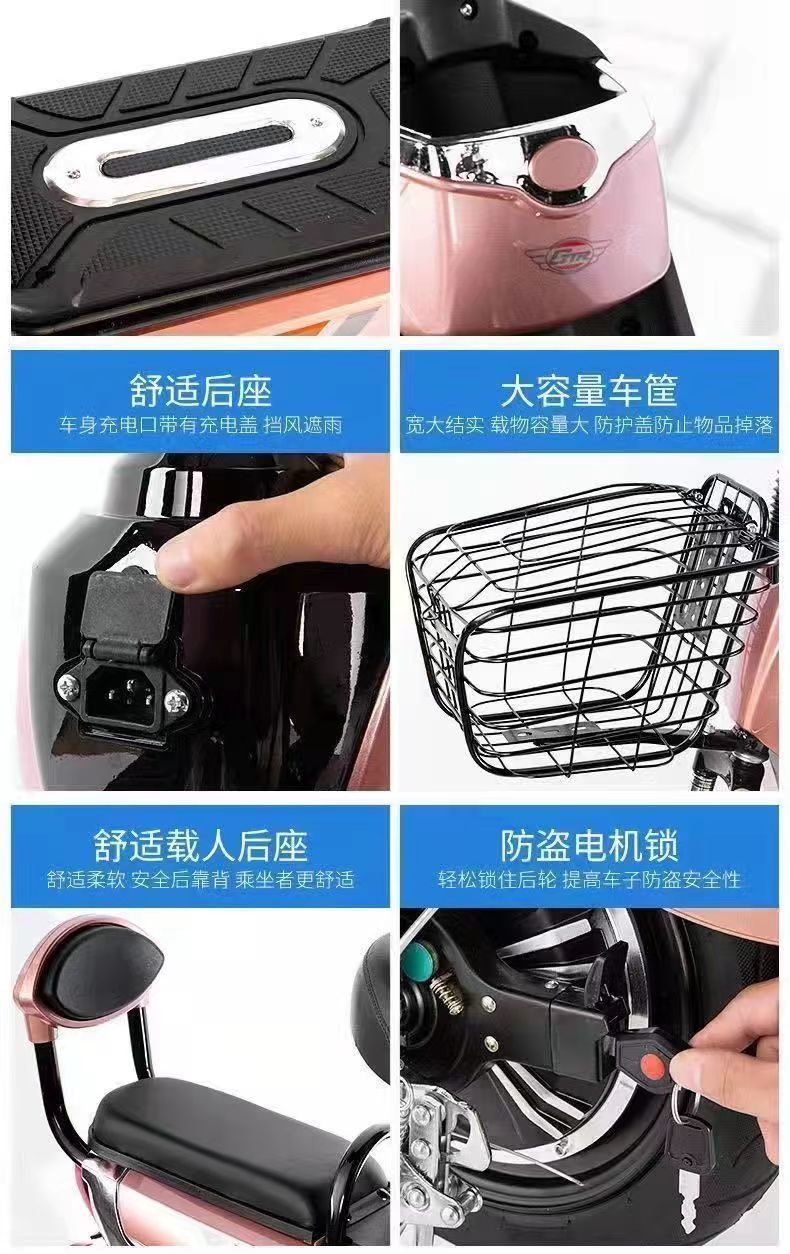 舒适后座
车身充电口带有充电盖 挡风遮雨

大容量车筐
宽大结实 载物容量大 防护盖防止物品掉落

舒适载人后座
舒适柔软 安全后靠背 乘坐者更舒适

防盗电机锁
轻松锁住后轮 提高车子防盗安全性