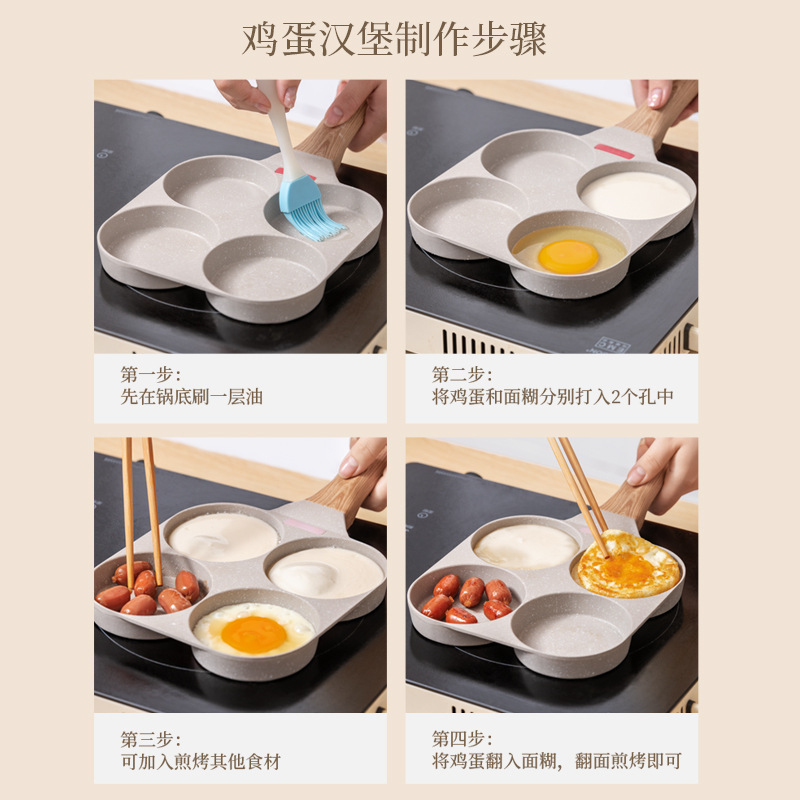 鸡蛋汉堡制作步骤

第一步:
先在锅底刷一层油

第二步:
将鸡蛋和面糊分别打入2个孔中

第三步:
可加入煎烤其他食材

第四步:
将鸡蛋翻入面糊,翻面煎烤即可