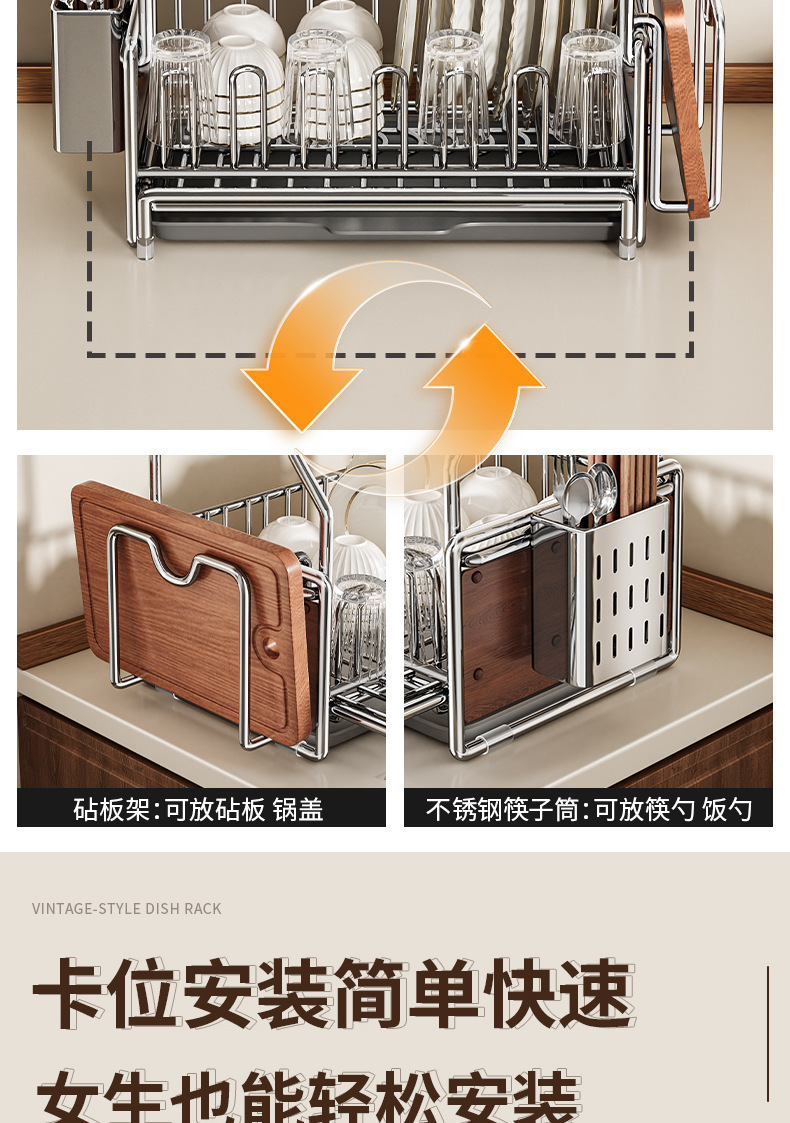 砧板架:可放砧板 锅盖

不锈钢筷子筒:可放筷勺 饭勺

VINTAGE-STYLE DISH RACK

卡位安装简单快速

女生也能轻松安装