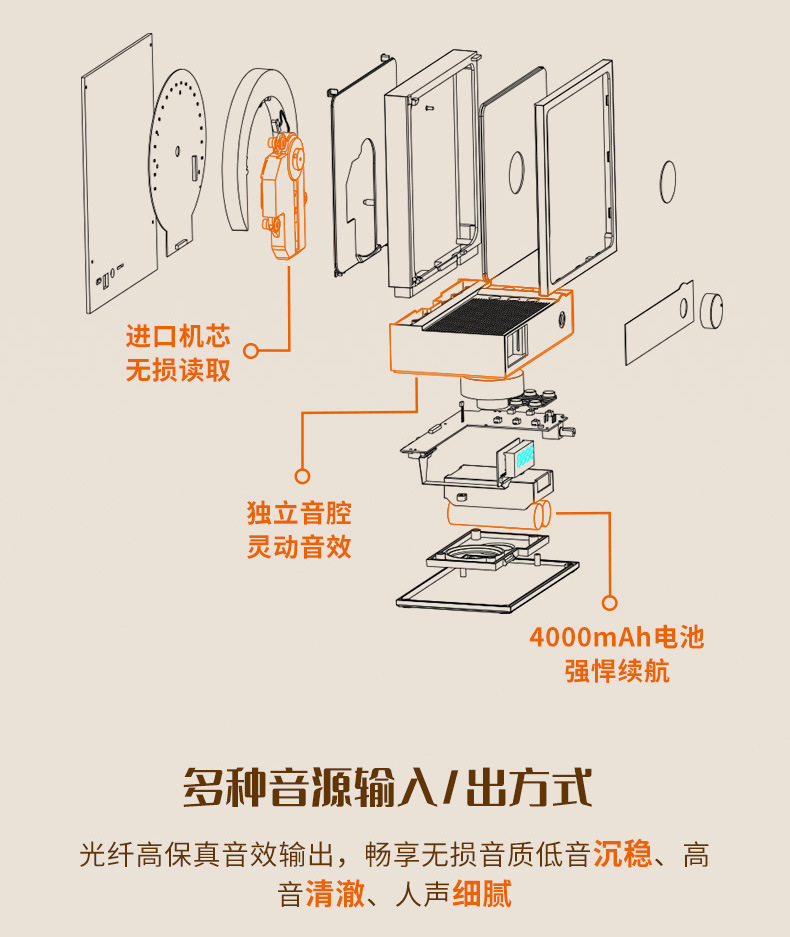 进口机芯
无损读取

独立音腔
灵动音效

4000mAh电池
强悍续航

多种音源输入/出方式

光纤高保真音效输出，畅享无损音质低音沉稳、高音清澈、人声细腻