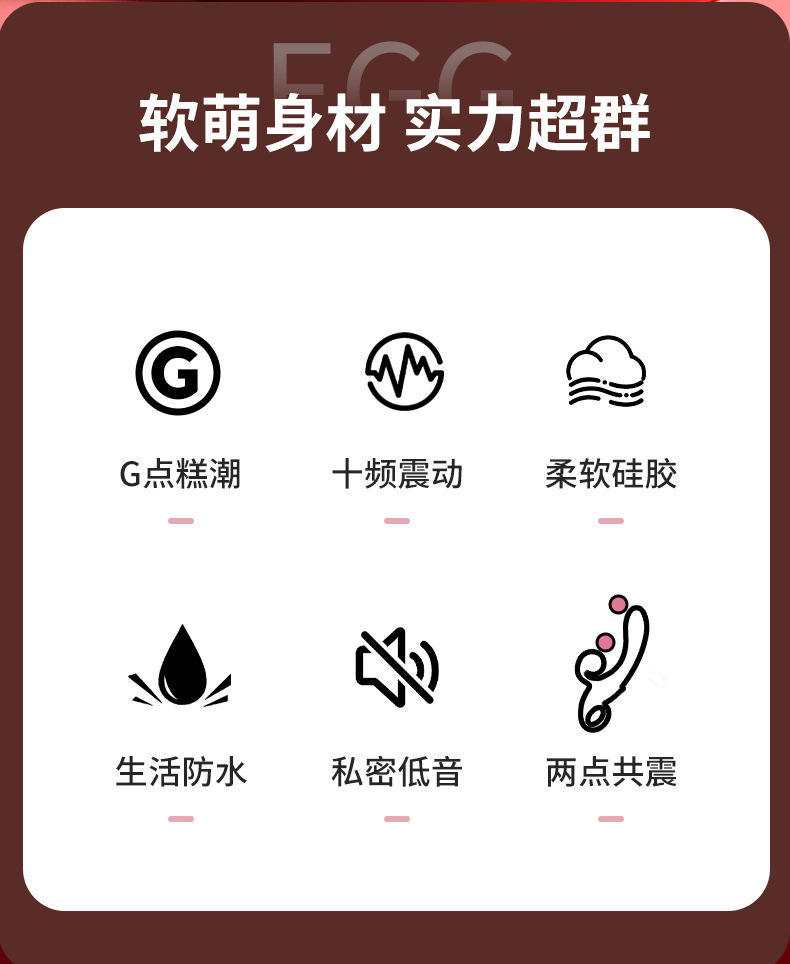 EGG

软萌身材 实力超群

G点糕潮

十频震动

柔软硅胶

生活防水

私密低音

两点共震