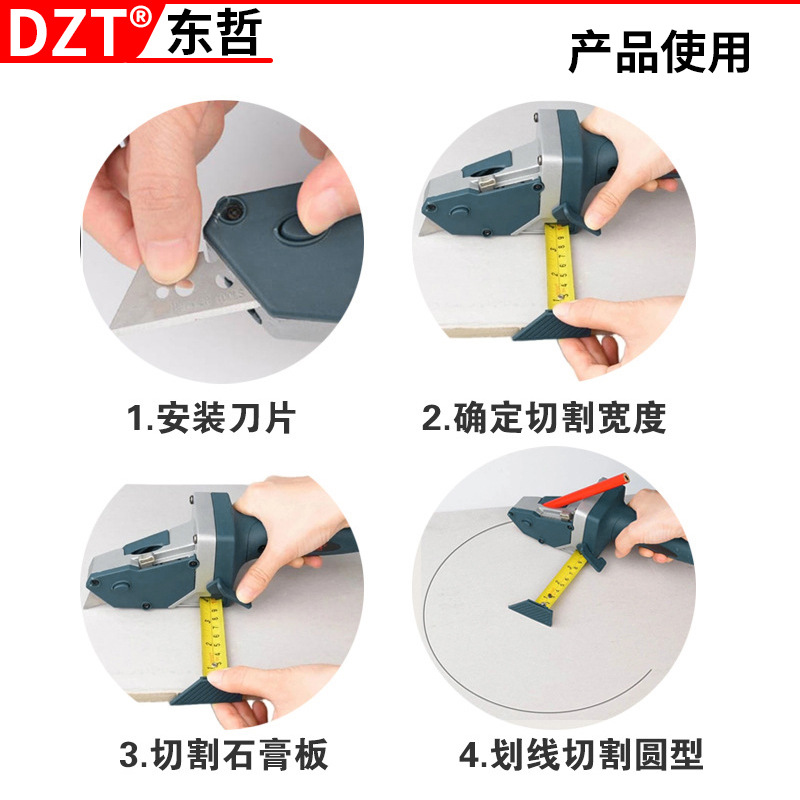 DZT® 东哲

产品使用

1.安装刀片

2.确定切割宽度

3.切割石膏板

4.划线切割圆型