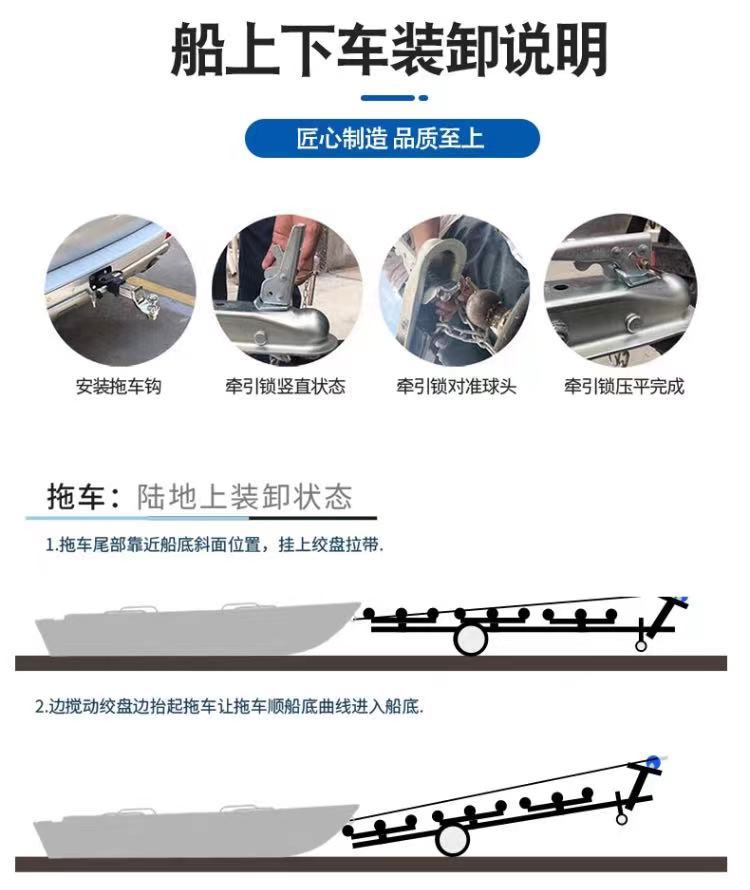 船上下车装卸说明

匠心制造 品质至上

安装拖车钩

牵引锁竖直状态

牵引锁对准球头

牵引锁压平完成

拖车：陆地上装卸状态

1.拖车尾部靠近船底斜面位置，挂上绞盘拉带.

2.边搅动绞盘边抬起拖车让拖车顺船底曲线进入船底.