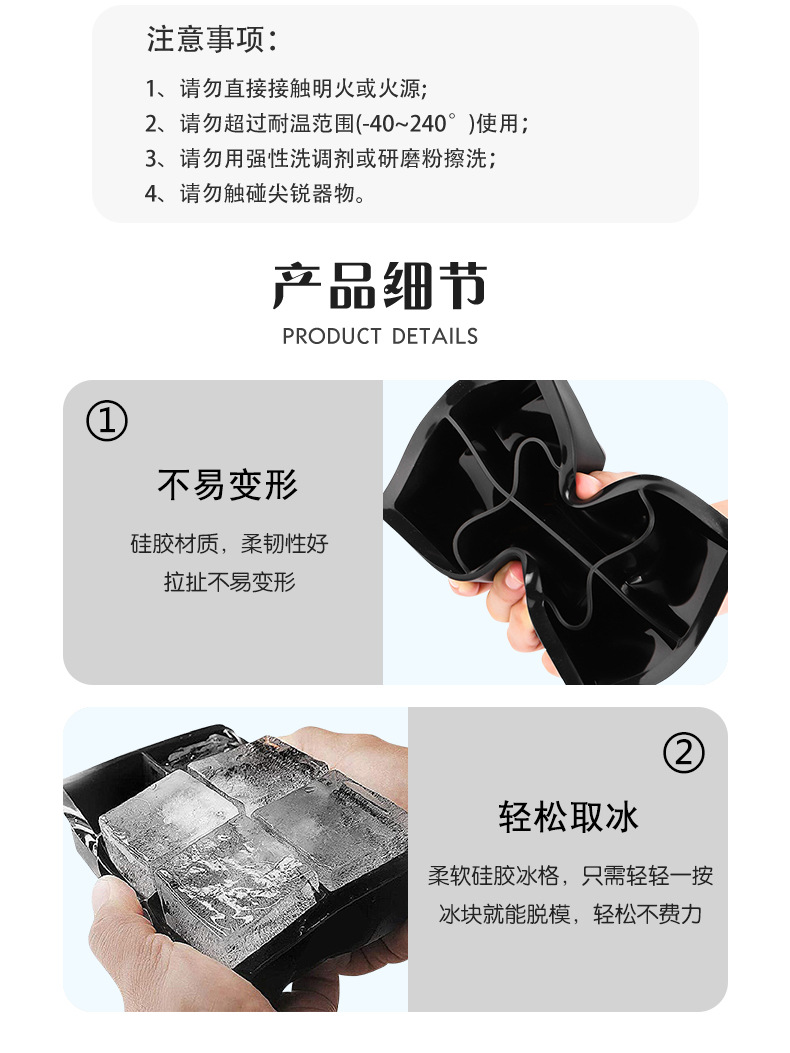 注意事项：

1、请勿直接接触明火或火源；
2、请勿超过耐温范围(-40~240°)使用；
3、请勿用强性洗调剂或研磨粉擦洗；
4、请勿触碰尖锐器物。

产品细节
PRODUCT DETAILS

①
不易变形
硅胶材质，柔韧性好
拉扯不易变形

②
轻松取冰
柔软硅胶冰格，只需轻轻一按
冰块就能脱模，轻松不费力