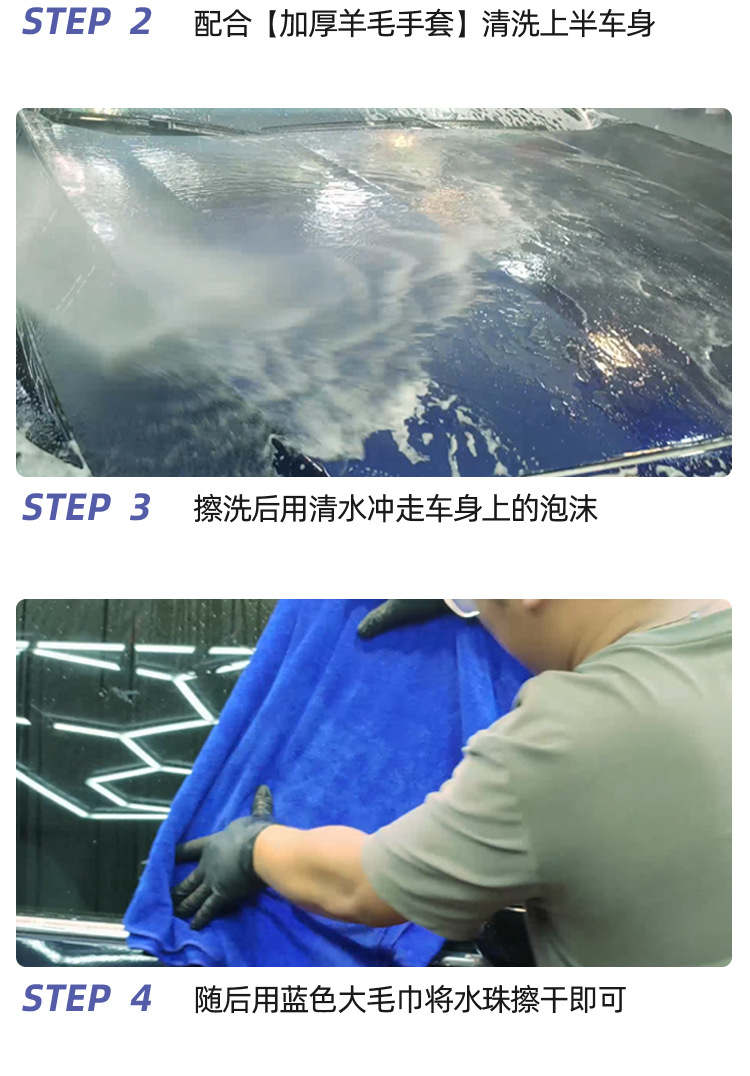 STEP 2 配合【加厚羊毛手套】清洗上半车身

STEP 3 擦洗后用清水冲走车身上的泡沫

STEP 4 随后用蓝色大毛巾将水珠擦干即可