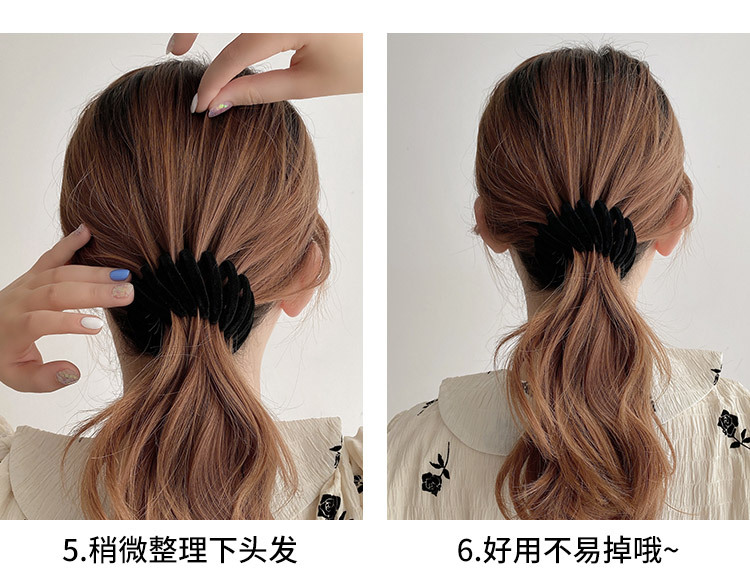 5.稍微整理下头发

6.好用不易掉哦~