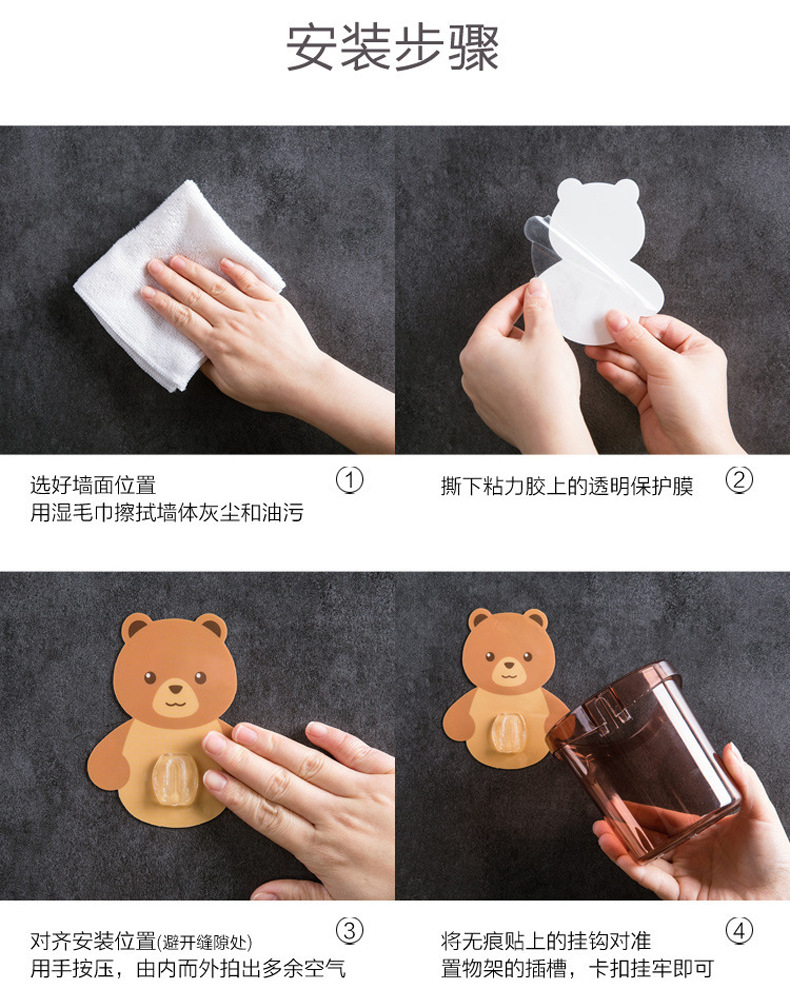 安装步骤

选好墙面位置
用湿毛巾擦拭墙体灰尘和油污 ①

撕下粘力胶上的透明保护膜 ②

对齐安装位置(避开缝隙处)
用手按压，由内而外拍出多余空气 ③

将无痕贴上的挂钩对准
置物架的插槽，卡扣挂牢即可 ④