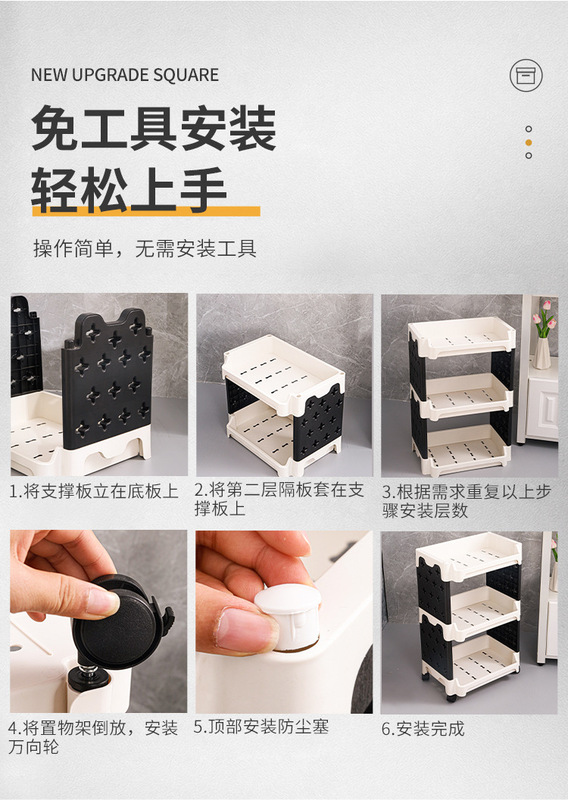 NEW UPGRADE SQUARE

免工具安装
轻松上手

操作简单，无需安装工具

1.将支撑板立在底板上

2.将第二层隔板套在支撑板上

3.根据需求重复以上步骤安装层数

4.将置物架倒放，安装万向轮

5.顶部安装防尘塞

6.安装完成