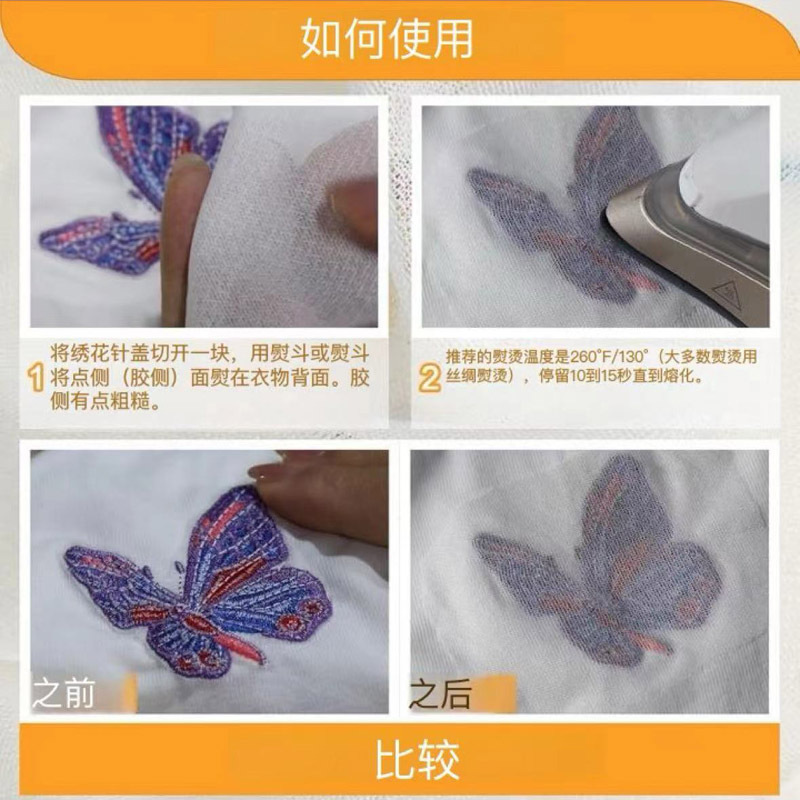 如何使用

1 将绣花针盖切开一块，用熨斗或熨斗将点侧（胶侧）面熨在衣物背面。胶侧有点粗糙。

2 推荐的熨烫温度是260°F/130°（大多数熨烫用丝绸熨烫），停留10到15秒直到熔化。

之前

之后

比较