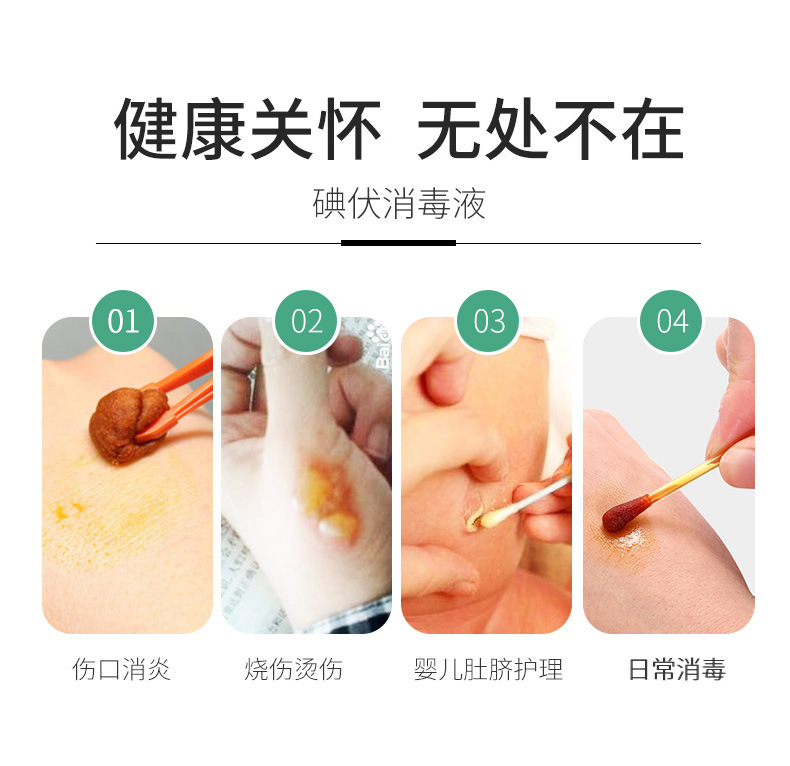 健康关怀 无处不在

碘伏消毒液

01

02

03

04

伤口消炎

烧伤烫伤

婴儿肚脐护理

日常消毒