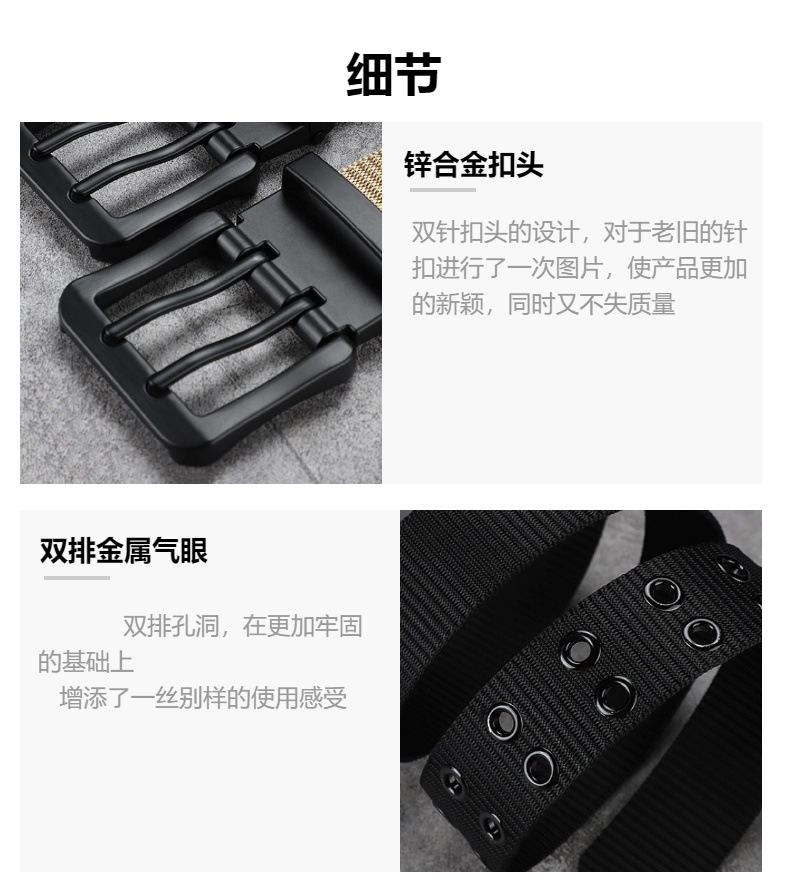 细节

锌合金扣头

双针扣头的设计，对于老旧的针扣进行了一次图片，使产品更加的新颖，同时又不失质量

双排金属气眼

双排孔洞，在更加牢固的基础上
增添了一丝别样的使用感受