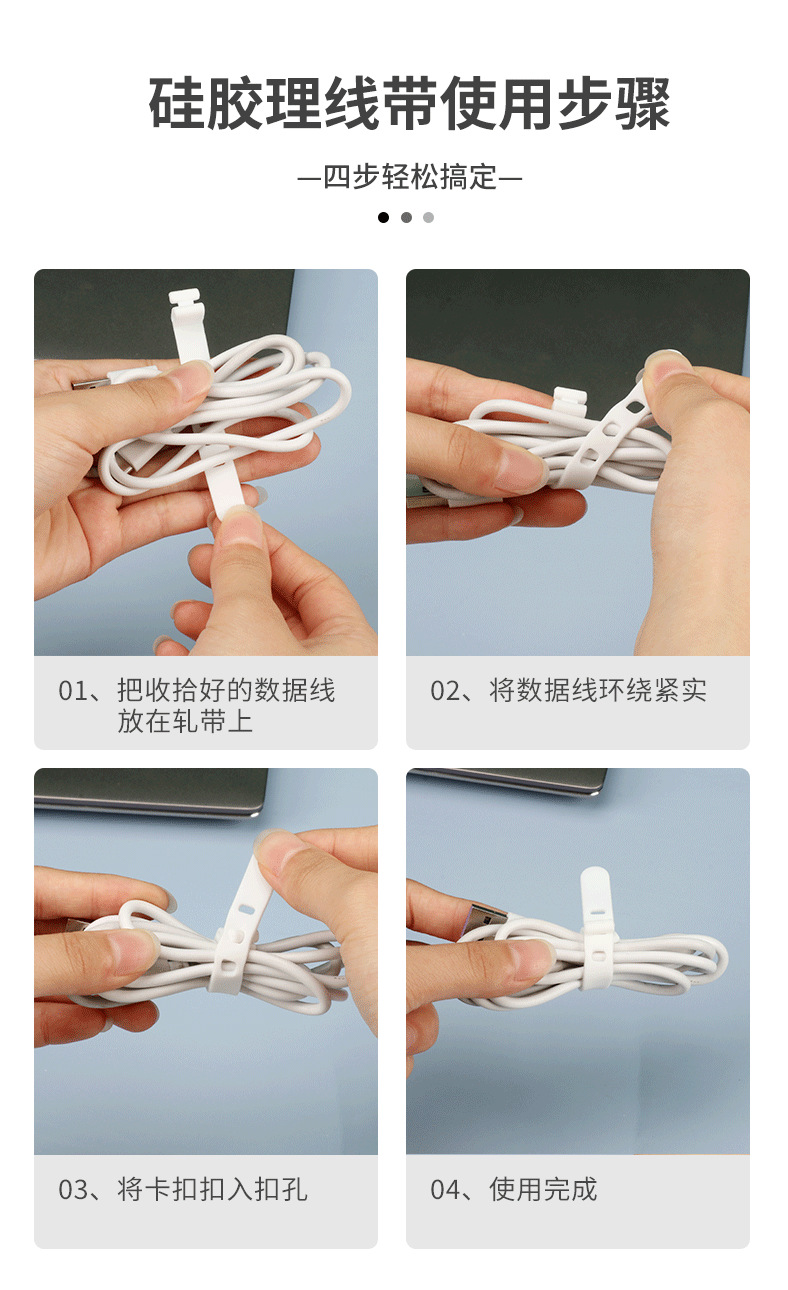 硅胶理线带使用步骤

—四步轻松搞定—

01、把收拾好的数据线放在轧带上

02、将数据线环绕紧实

03、将卡扣扣入扣孔

04、使用完成