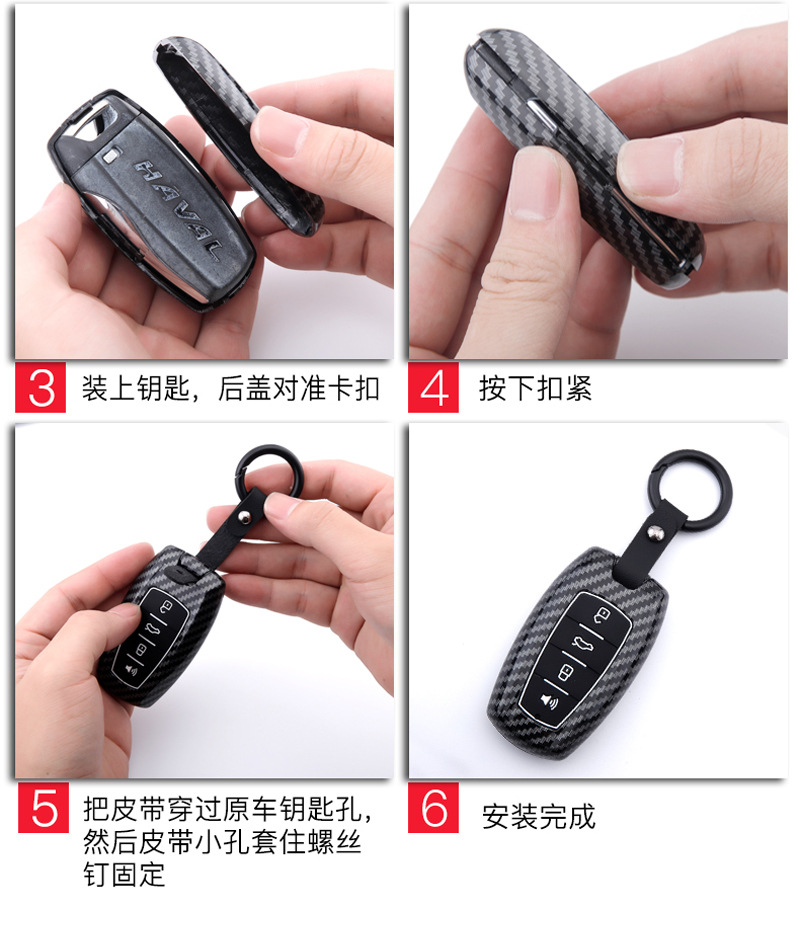 HAVAL

3 装上钥匙，后盖对准卡扣

4 按下扣紧

5 把皮带穿过原车钥匙孔，然后皮带小孔套住螺丝钉固定

6 安装完成