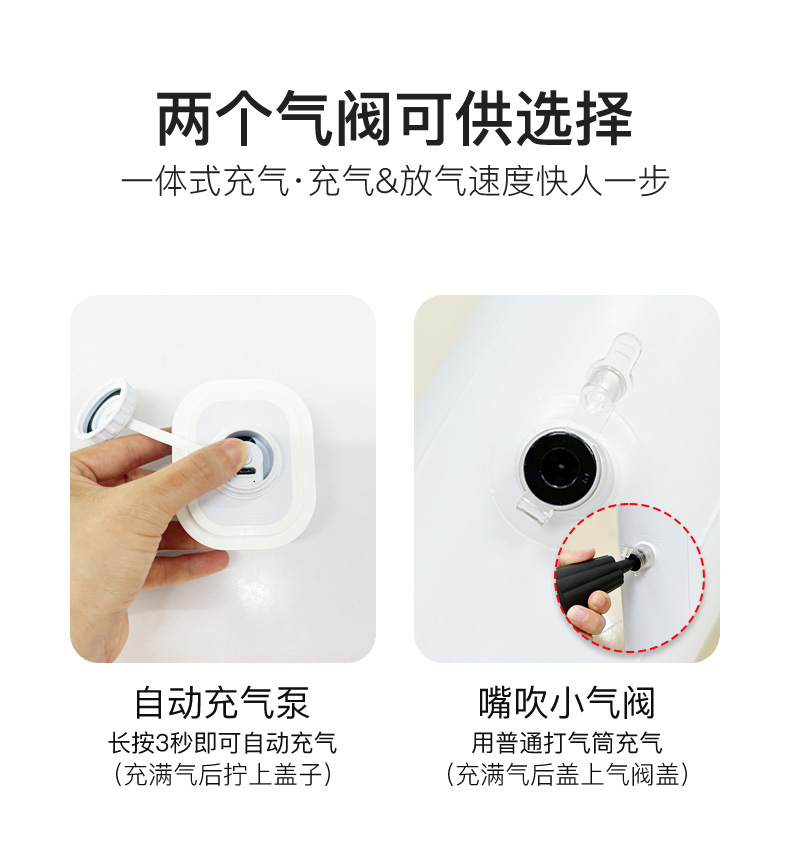 两个气阀可供选择

一体式充气·充气&放气速度快人一步

自动充气泵

长按3秒即可自动充气

（充满气后拧上盖子）

嘴吹小气阀

用普通打气筒充气

（充满气后盖上气阀盖）