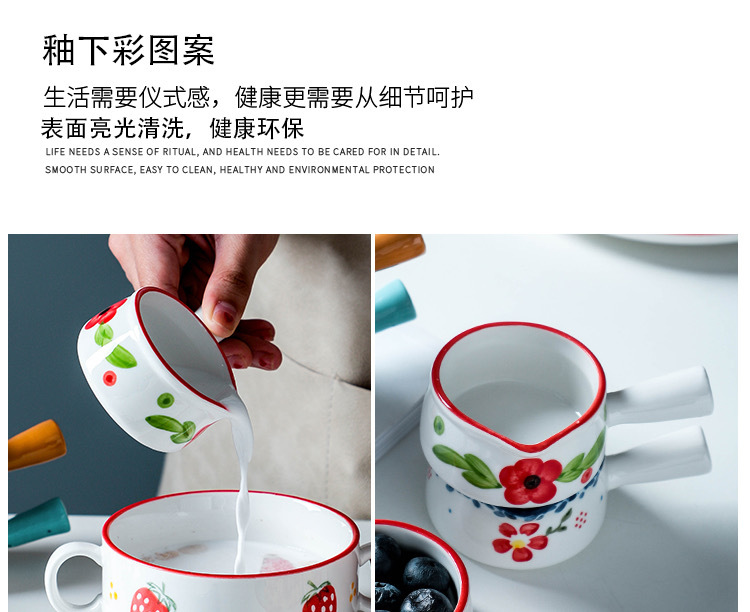 釉下彩图案

生活需要仪式感，健康更需要从细节呵护
表面亮光清洗，健康环保

LIFE NEEDS A SENSE OF RITUAL, AND HEALTH NEEDS TO BE CARED FOR IN DETAIL.
SMOOTH SURFACE, EASY TO CLEAN, HEALTHY AND ENVIRONMENTAL PROTECTION