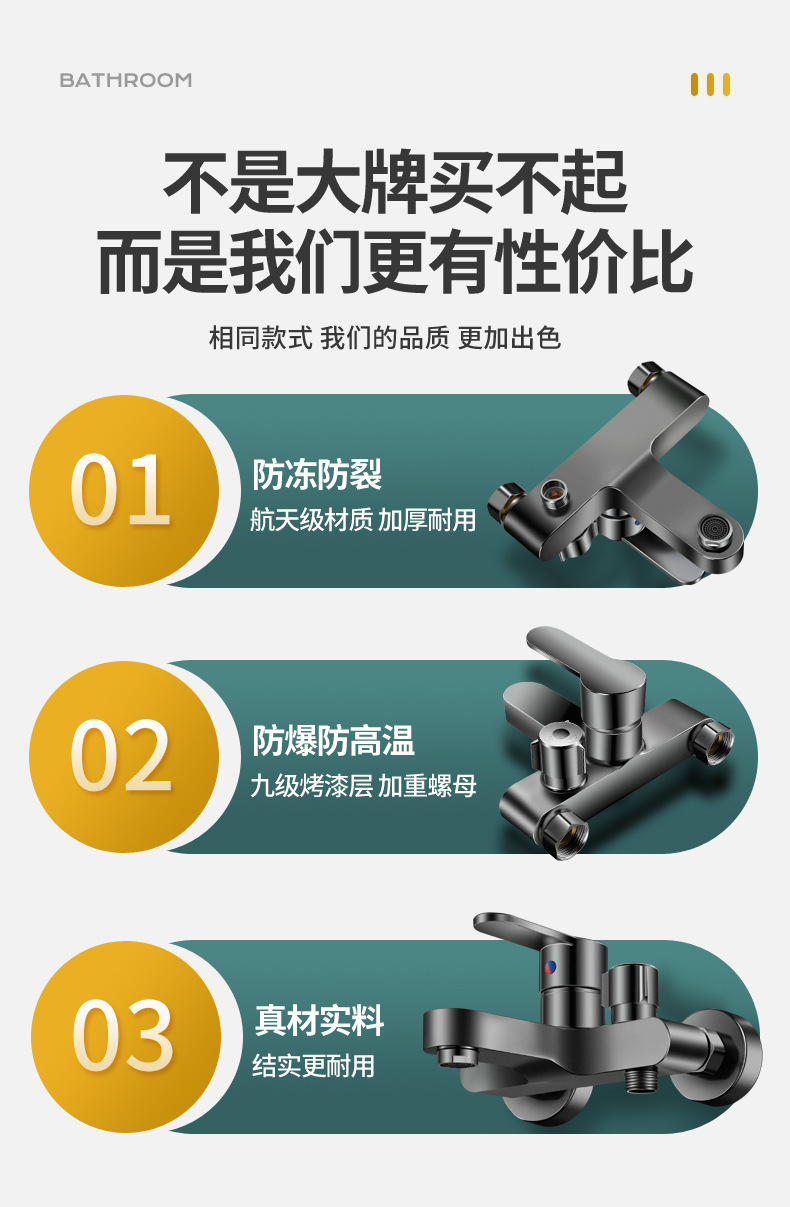 BATHROOM

不是大牌买不起
而是我们更有性价比

相同款式 我们的品质 更加出色

01
防冻防裂
航天级材质 加厚耐用

02
防爆防高温
九级烤漆层 加重螺母

03
真材实料
结实更耐用