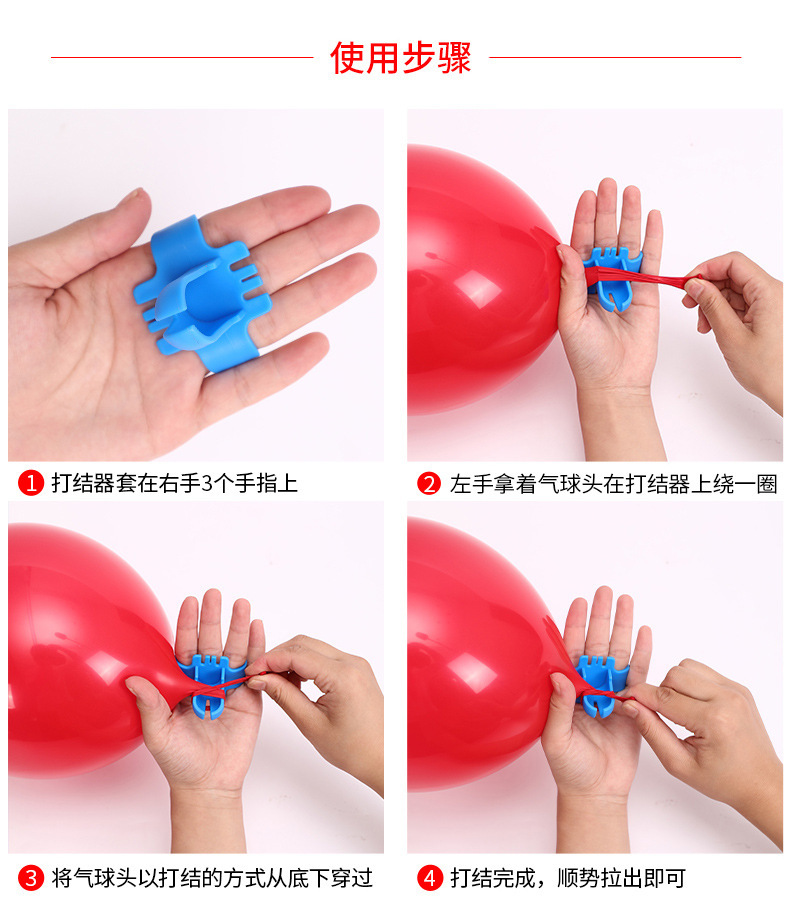 使用步骤

1 打结器套在右手3个手指上

2 左手拿着气球头在打结器上绕一圈

3 将气球头以打结的方式从底下穿过

4 打结完成，顺势拉出即可